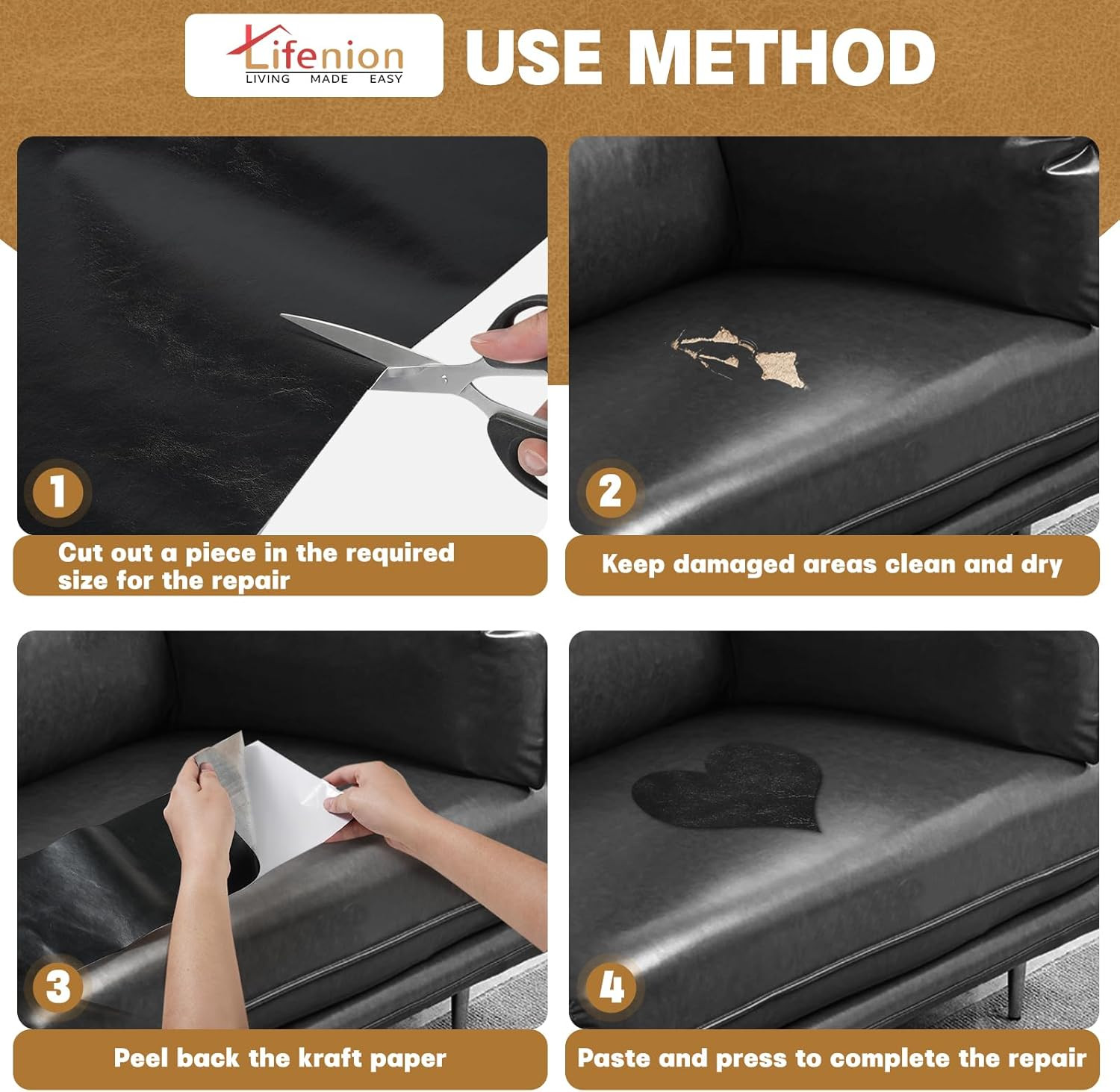 Lifenion
LIVING MADE EASY

USE METHOD

1
Cut out a piece in the required size for the repair

2
Keep damaged areas clean and dry

3
Peel back the kraft paper

4
Paste and press to complete the repair