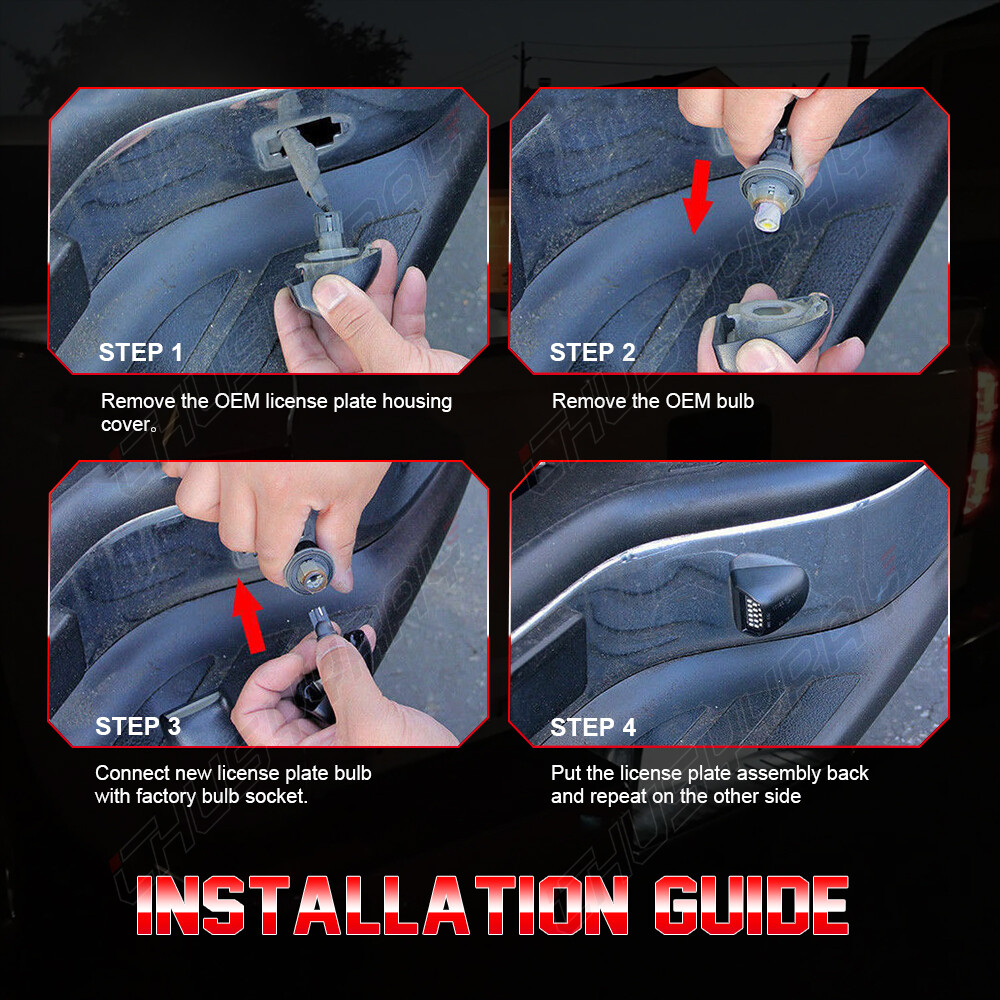 STEP 1

Remove the OEM license plate housing cover。

STEP 2

Remove the OEM bulb

STEP 3

Connect new license plate bulb with factory bulb socket.

STEP 4

Put the license plate assembly back and repeat on the other side

INSTALLATION GUIDE