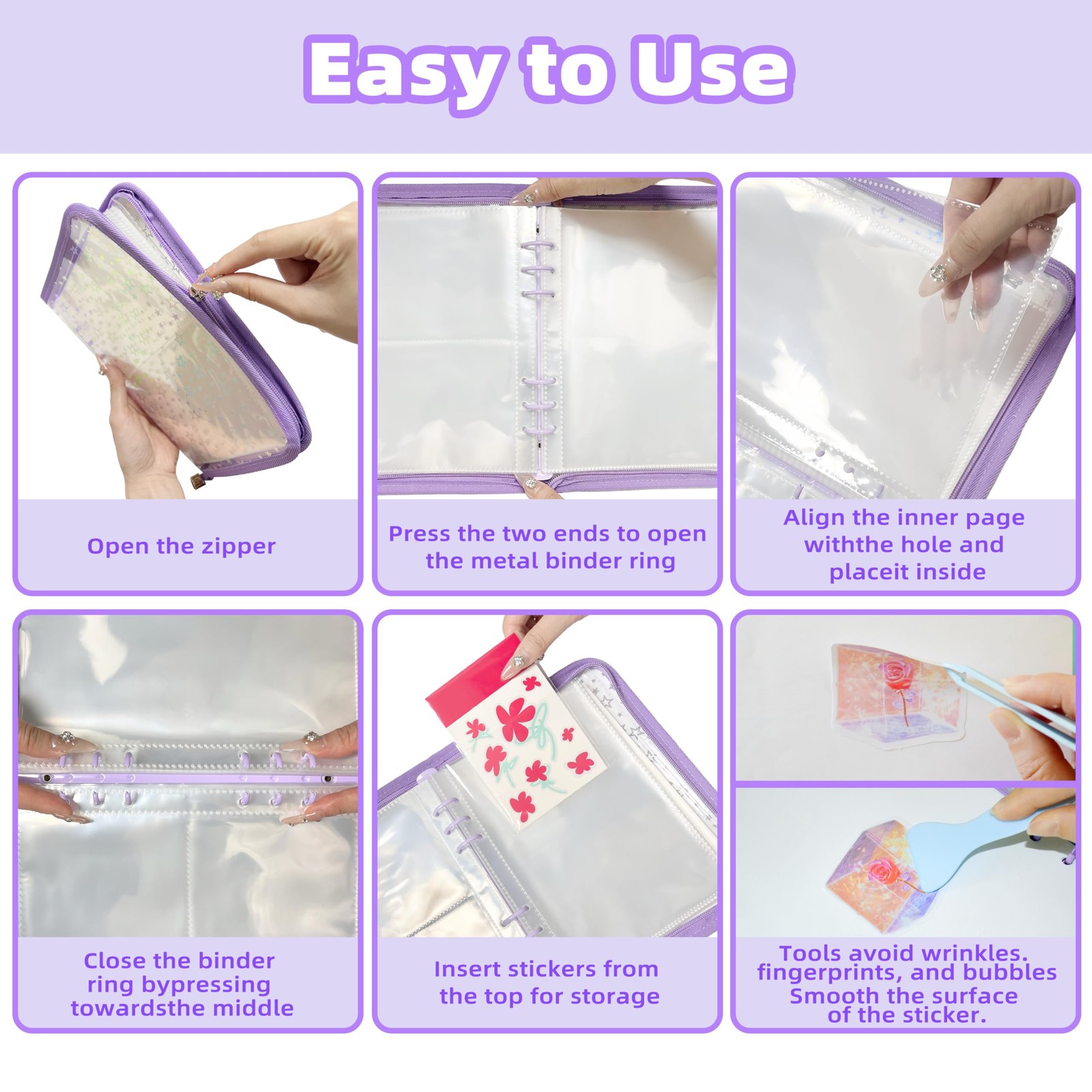 Easy to Use

Open the zipper

Press the two ends to open the metal binder ring

Align the inner page withthe hole and placeit inside

Close the binder ring bypressing towardsthe middle

Insert stickers from the top for storage

Tools avoid wrinkles. fingerprints, and bubbles Smooth the surface of the sticker.