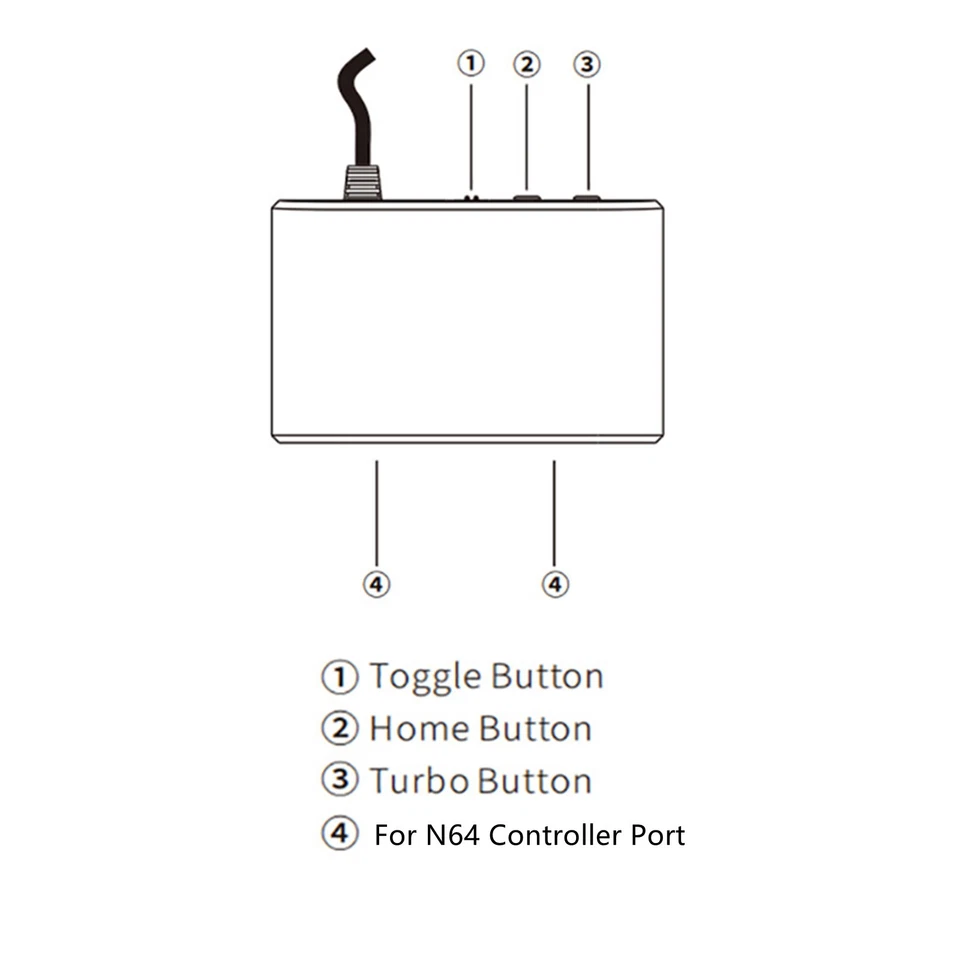 ① ② ③

④ ④

① Toggle Button
② Home Button
③ Turbo Button
④ For N64 Controller Port