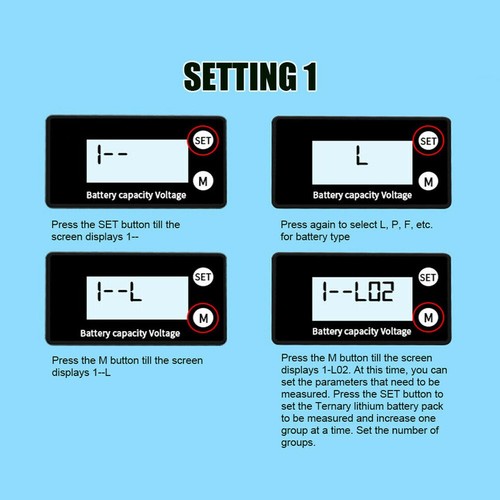 SETTING 1

1--

SET

M

Battery capacity Voltage

Press the SET button till the screen displays 1--

L

SET

M

Battery capacity Voltage

Press again to select L, P, F, etc. for battery type

1--L

SET

M

Battery capacity Voltage

Press the M button till the screen displays 1--L

1--L02

SET

M

Battery capacity Voltage

Press the M button till the screen displays 1-L02. At this time, you can set the parameters that need to be measured. Press the SET button to set the Ternary lithium battery pack to be measured and increase one group at a time. Set the number of groups.