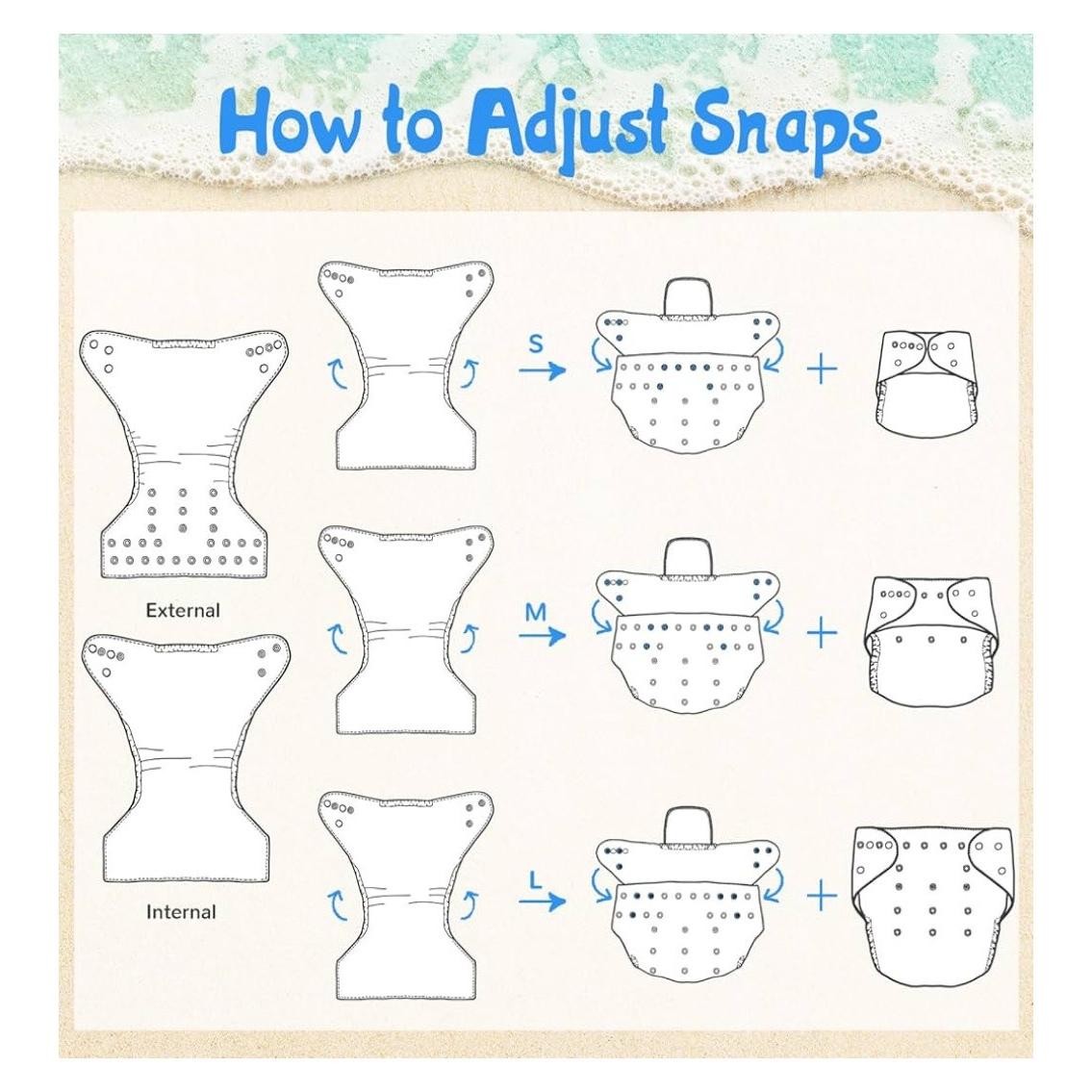 How to Adjust Snaps

External

Internal

S

M

L