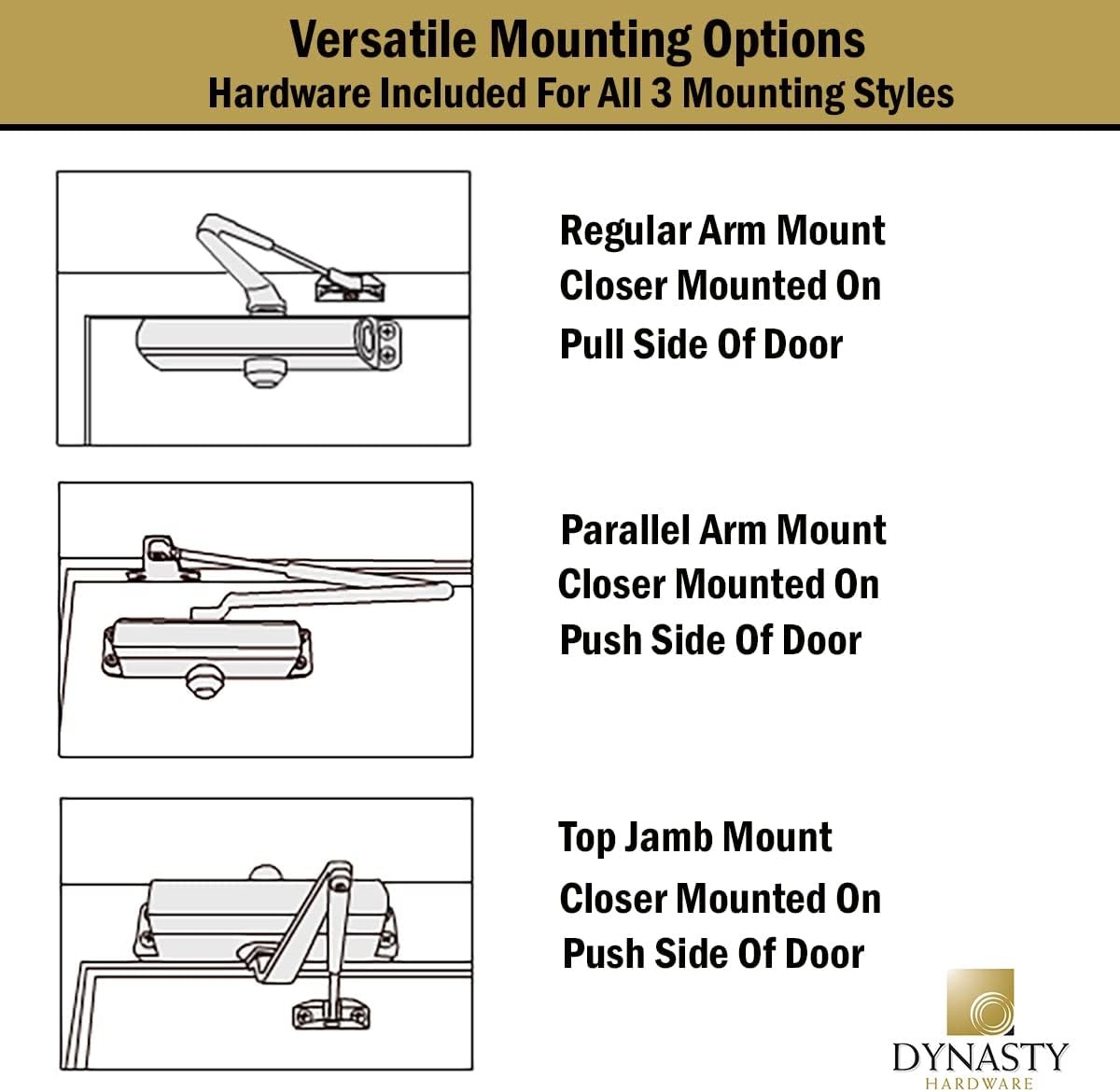 Versatile Mounting Options
Hardware Included For All 3 Mounting Styles

Regular Arm Mount
Closer Mounted On
Pull Side Of Door

Parallel Arm Mount
Closer Mounted On
Push Side Of Door

Top Jamb Mount
Closer Mounted On
Push Side Of Door

DYNASTY
HARDWARE