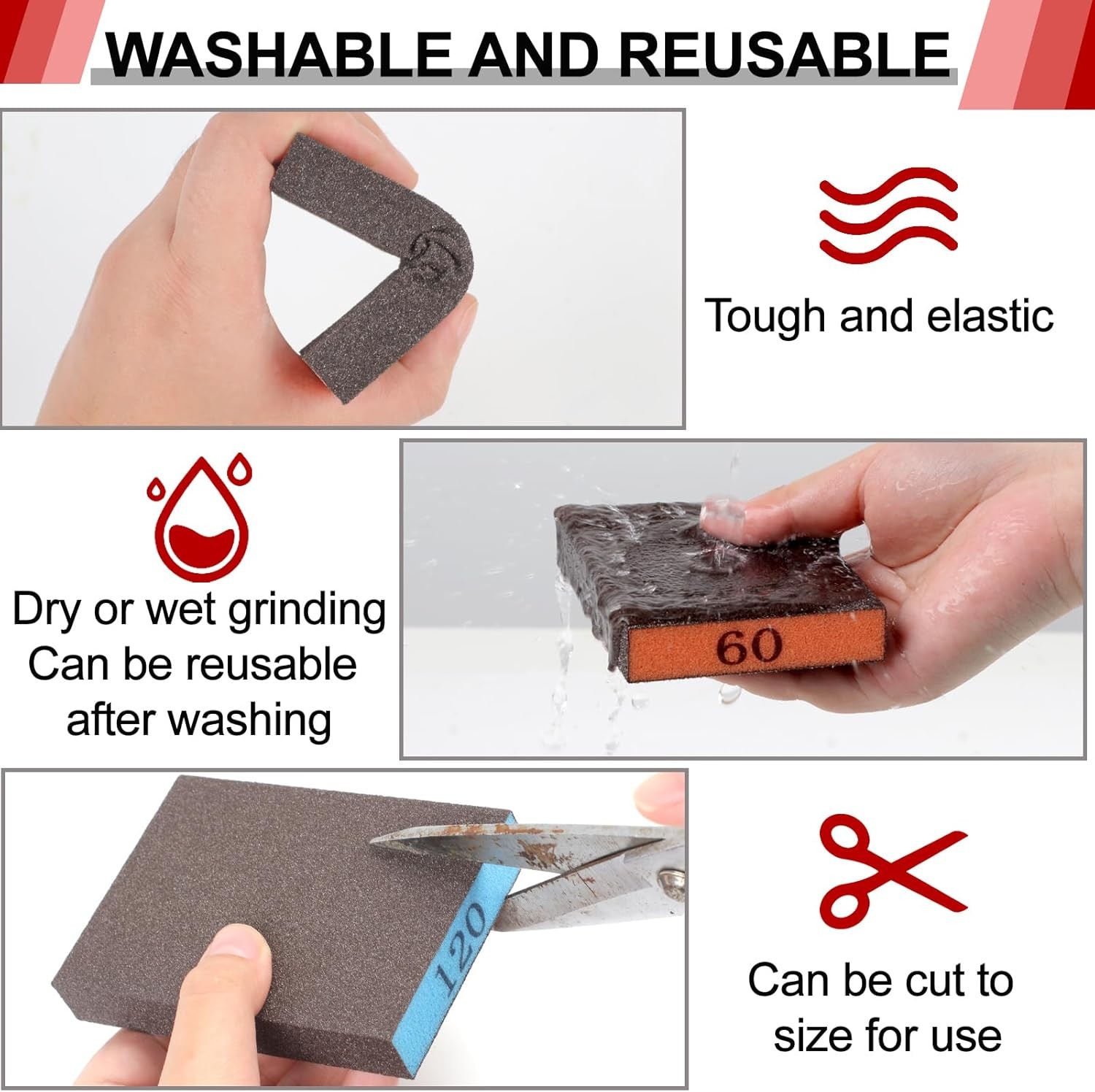 WASHABLE AND REUSABLE

Tough and elastic

Dry or wet grinding
Can be reusable
after washing

60

120

Can be cut to
size for use