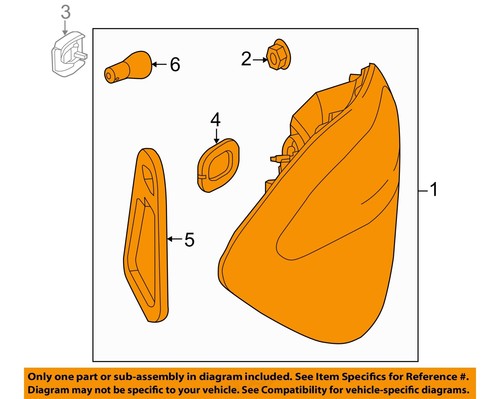 3
6
2
4
1
5

Only one part or sub-assembly in diagram included. See Item Specifics for Reference #. Diagram may not be specific to your vehicle. See Compatibility for vehicle-specific diagrams.