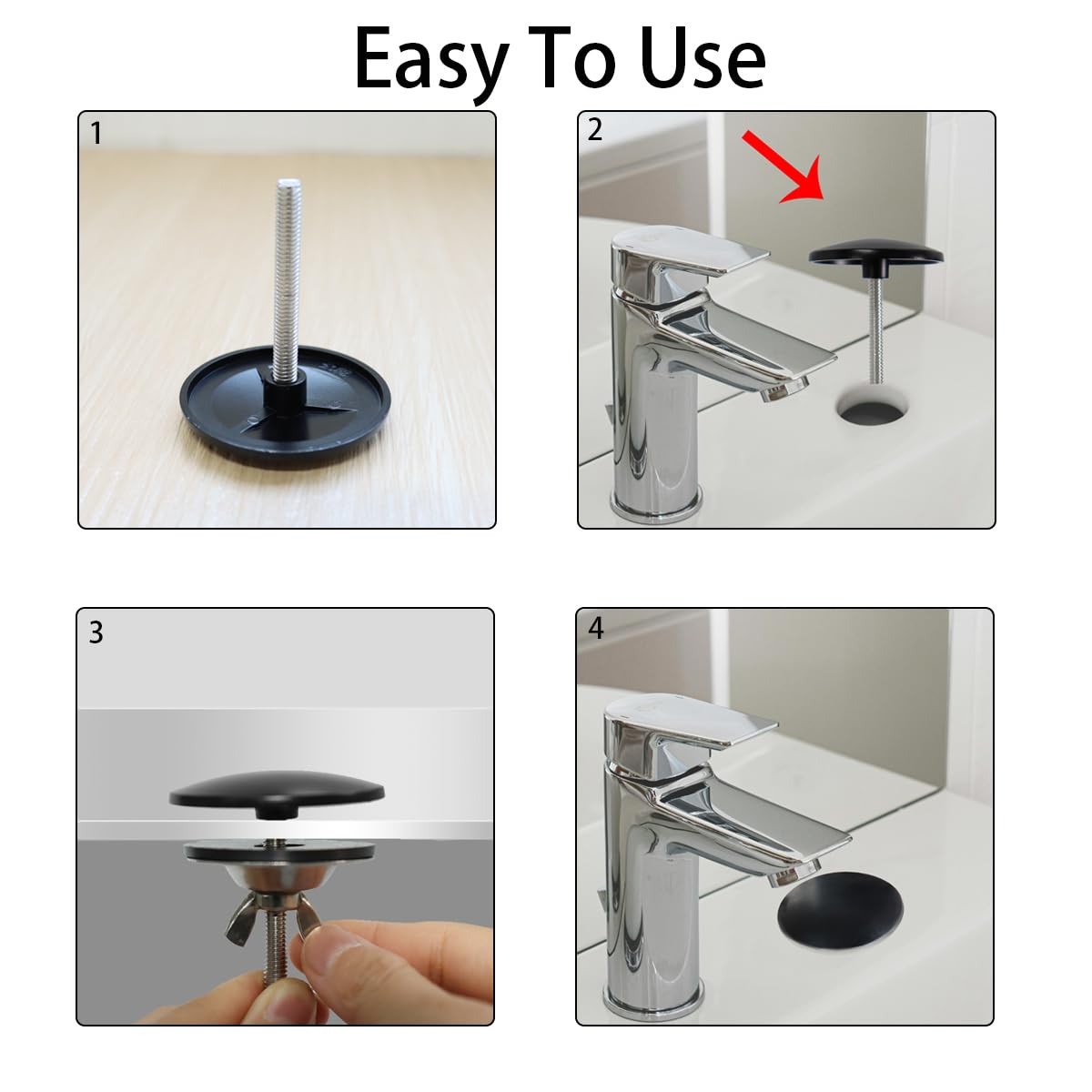 Easy To Use

1

2

3

4