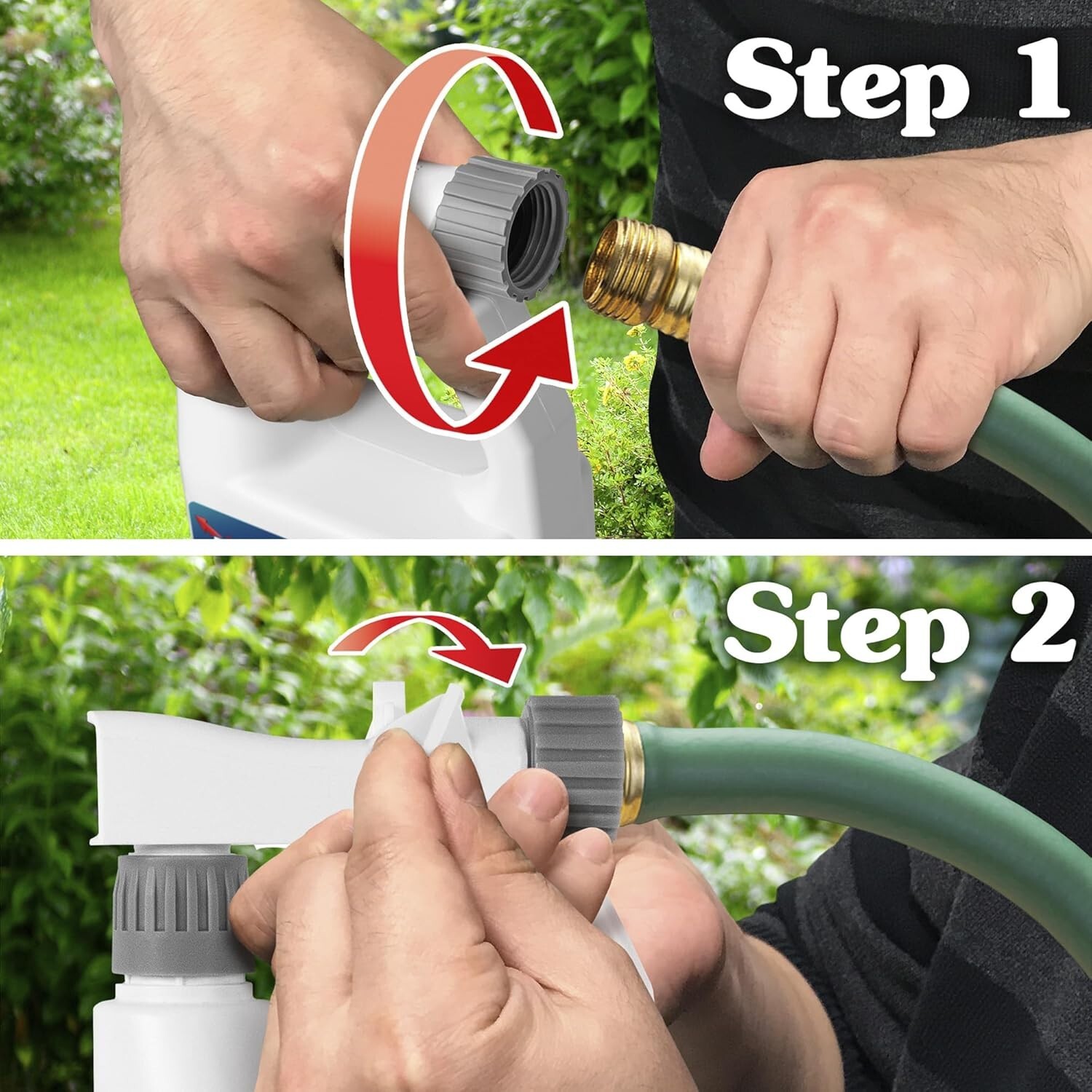 Step 1

Step 2