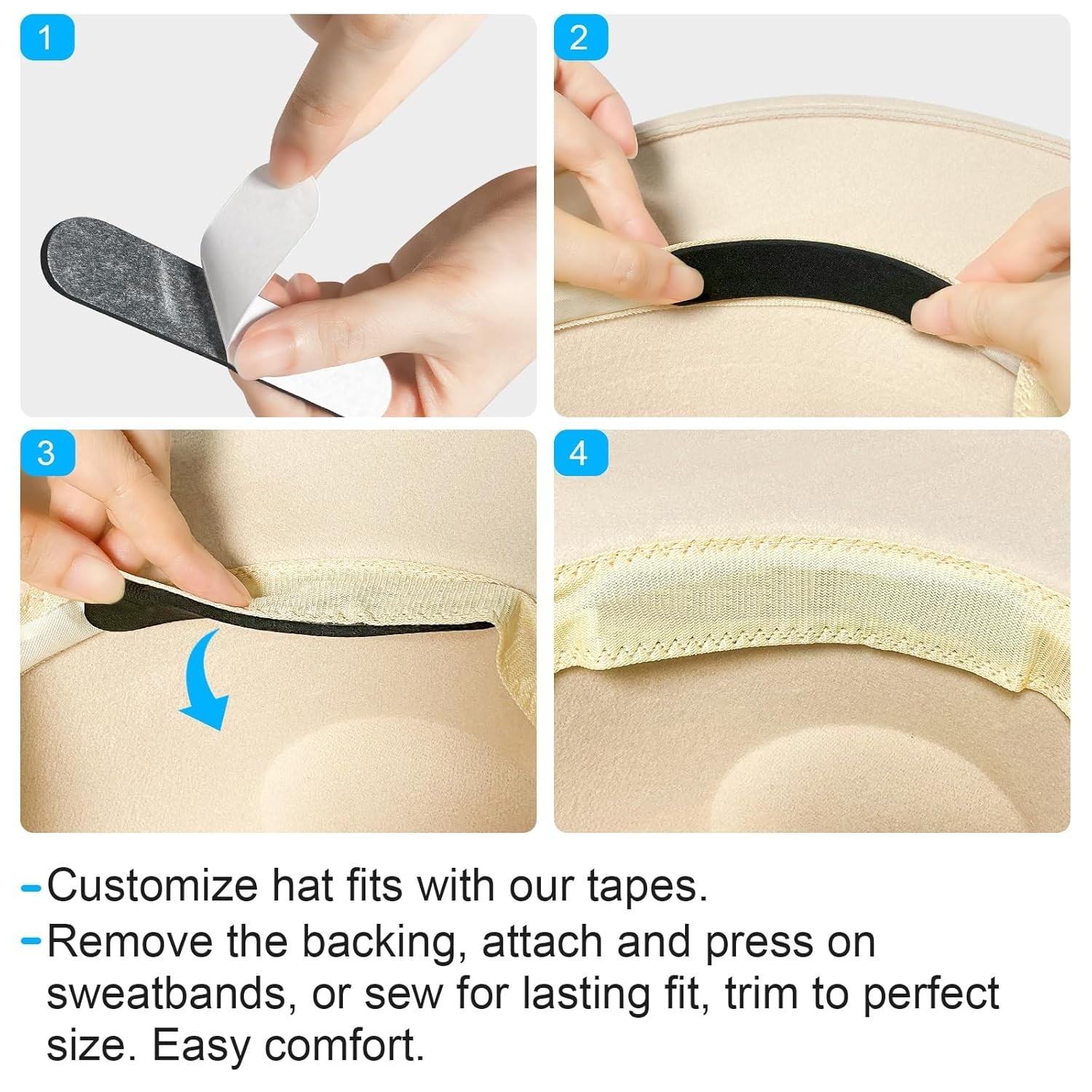 1

2

3

4

-Customize hat fits with our tapes.

-Remove the backing, attach and press on sweatbands, or sew for lasting fit, trim to perfect size. Easy comfort.