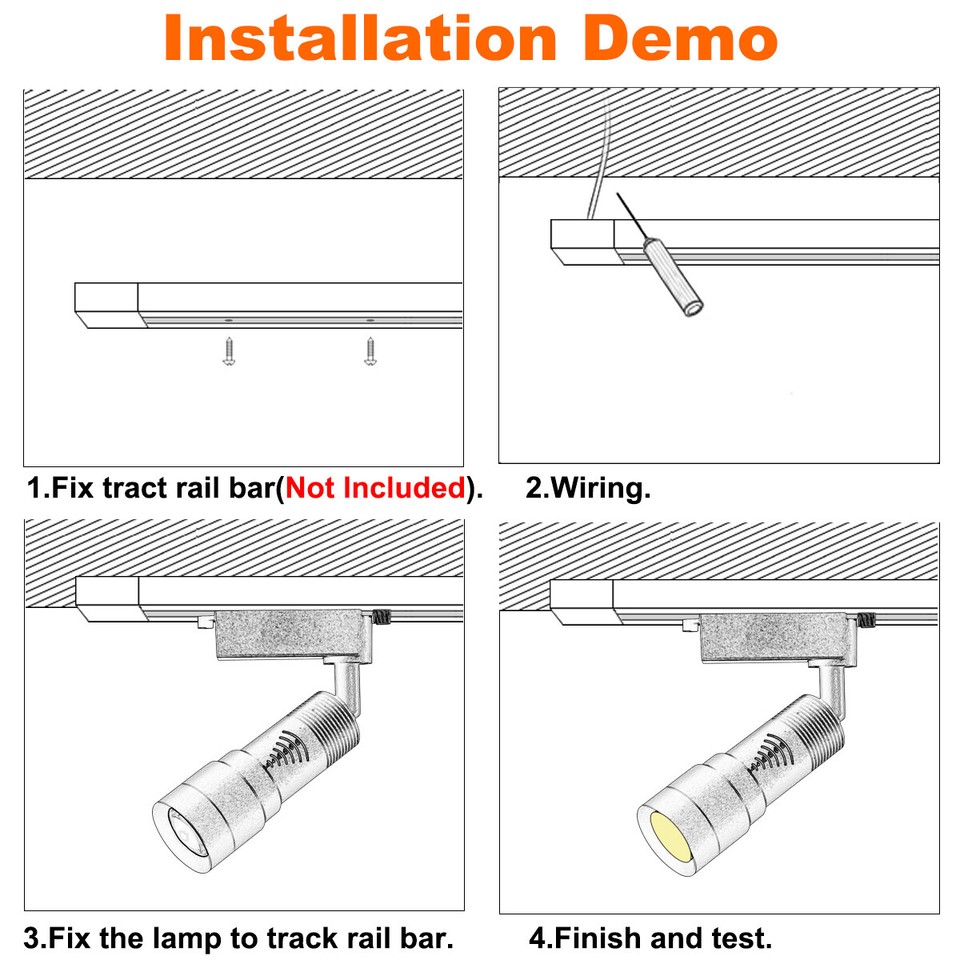 Installation Demo

1.Fix tract rail bar(Not Included).

2.Wiring.

3.Fix the lamp to track rail bar.

4.Finish and test.