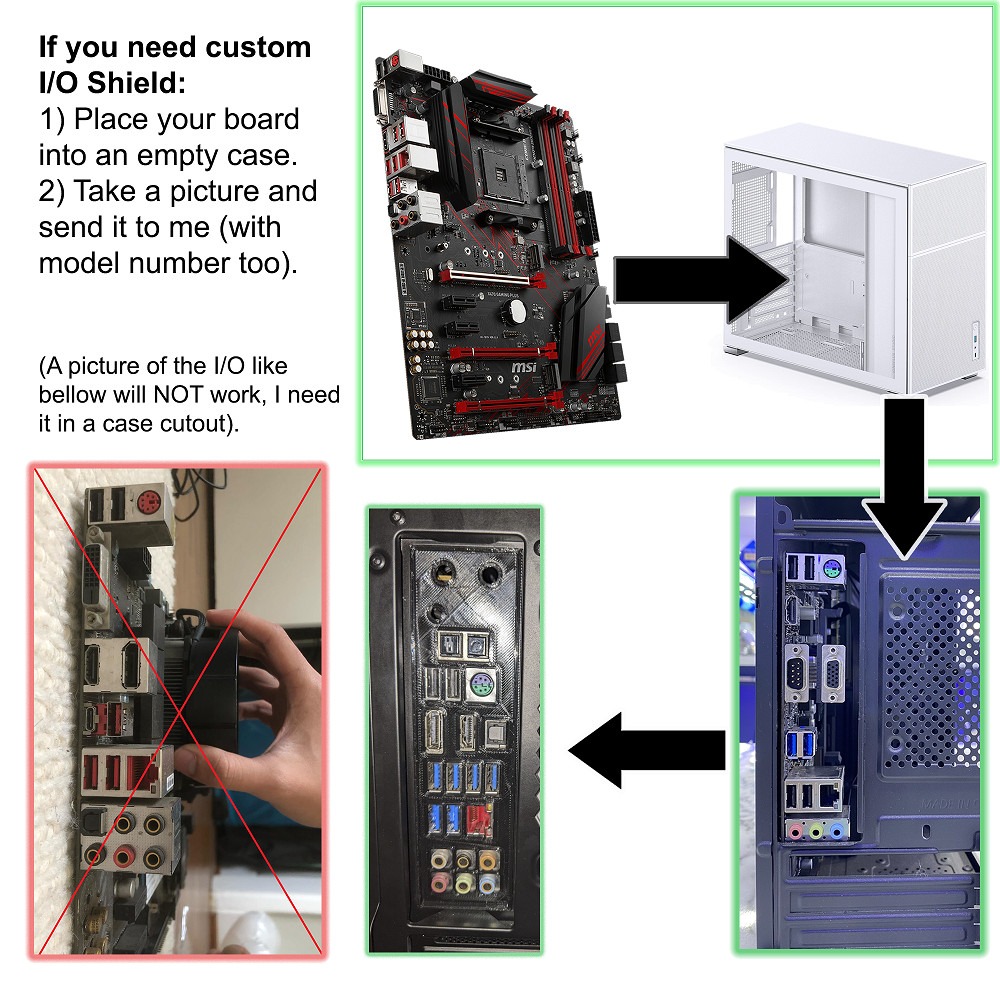 **If you need custom I/O Shield:**
1) Place your board into an empty case.
2) Take a picture and send it to me (with model number too).

(A picture of the I/O like bellow will NOT work, I need it in a case cutout).

msi