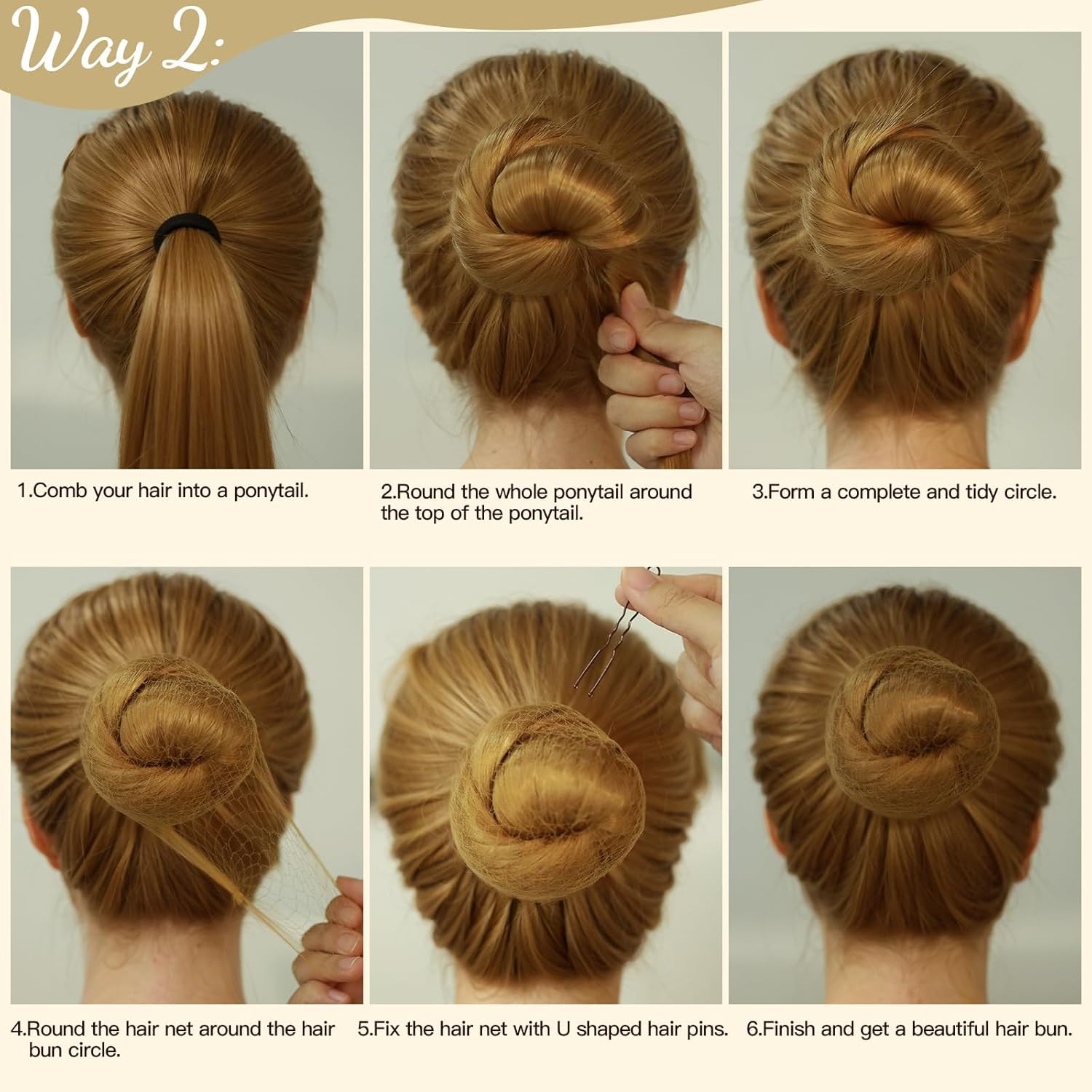 Way 2:

1.Comb your hair into a ponytail.

2.Round the whole ponytail around the top of the ponytail.

3.Form a complete and tidy circle.

4.Round the hair net around the hair bun circle.

5.Fix the hair net with U shaped hair pins.

6.Finish and get a beautiful hair bun.