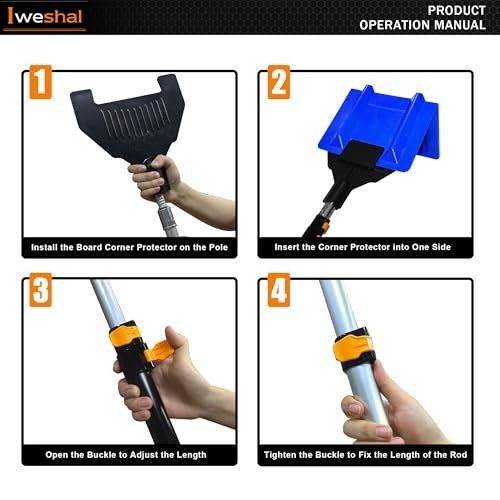 Iweshal

PRODUCT OPERATION MANUAL

1

Install the Board Corner Protector on the Pole

2

Insert the Corner Protector into One Side

3

Open the Buckle to Adjust the Length

4

Tighten the Buckle to Fix the Length of the Rod