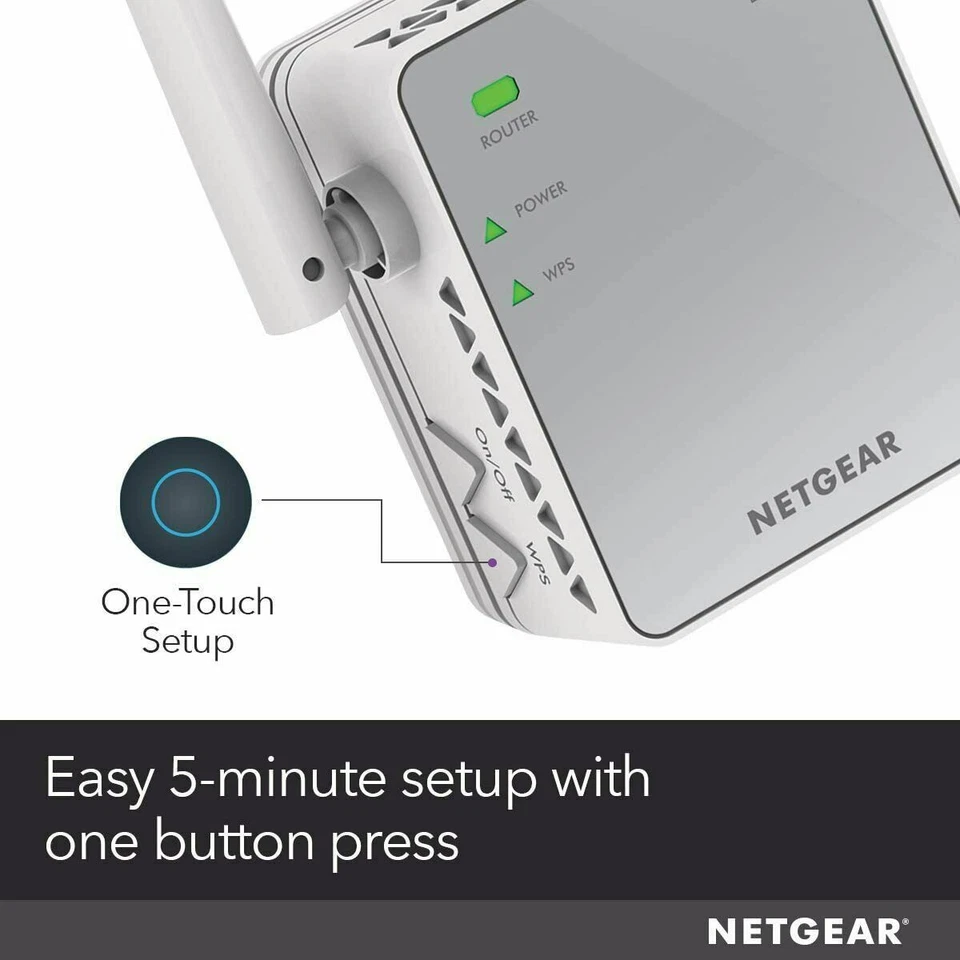 ROUTER

POWER

WPS

On/Off

WPS

NETGEAR

One-Touch Setup

Easy 5-minute setup with one button press

NETGEAR®