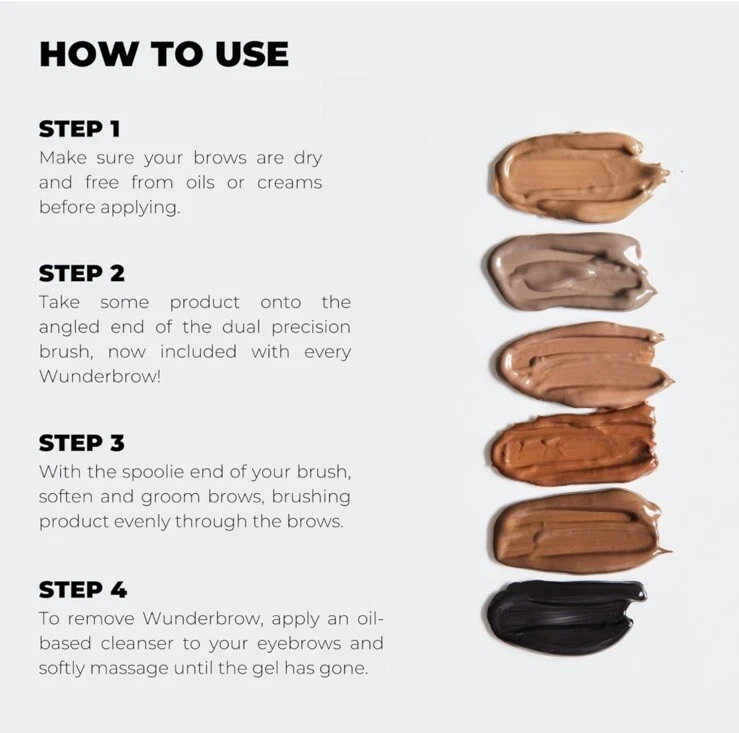 HOW TO USE

STEP 1
Make sure your brows are dry and free from oils or creams before applying.

STEP 2
Take some product onto the angled end of the dual precision brush, now included with every Wunderbrow!

STEP 3
With the spoolie end of your brush, soften and groom brows, brushing product evenly through the brows.

STEP 4
To remove Wunderbrow, apply an oil-based cleanser to your eyebrows and softly massage until the gel has gone.