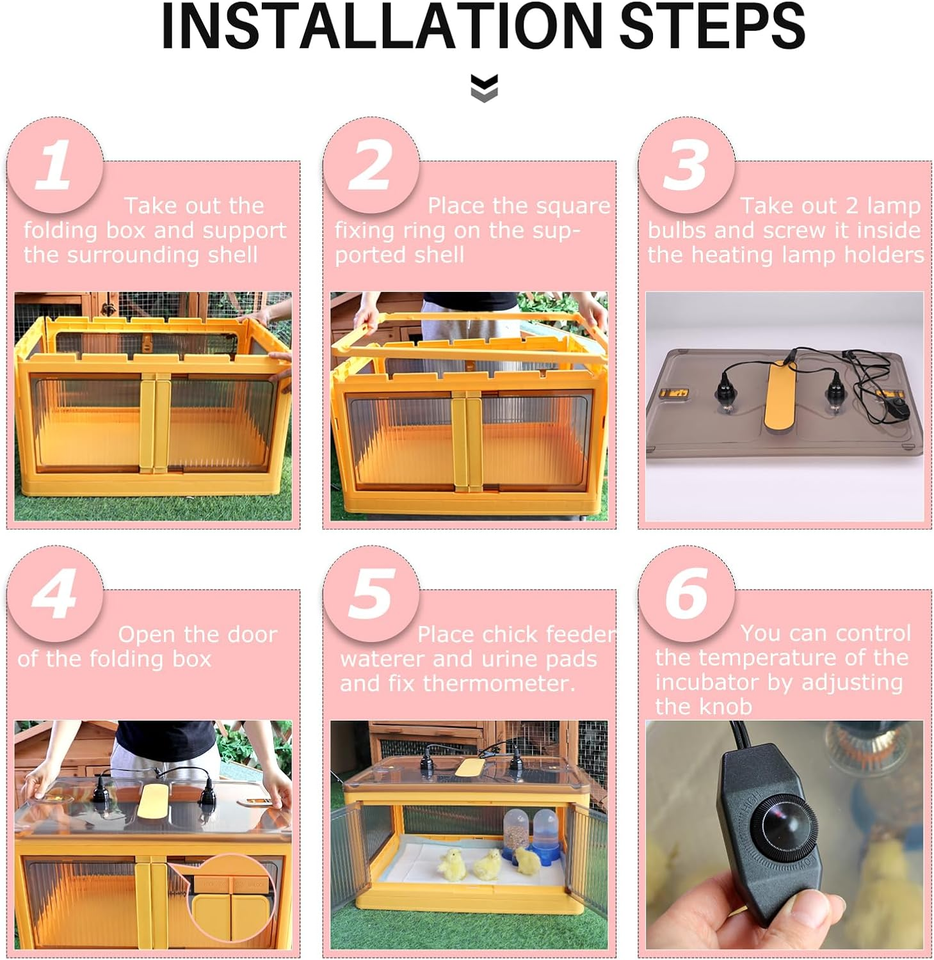 INSTALLATION STEPS

1
Take out the folding box and support the surrounding shell

2
Place the square fixing ring on the supported shell

3
Take out 2 lamp bulbs and screw it inside the heating lamp holders

4
Open the door of the folding box

5
Place chick feeder waterer and urine pads and fix thermometer.

6
You can control the temperature of the incubator by adjusting the knob