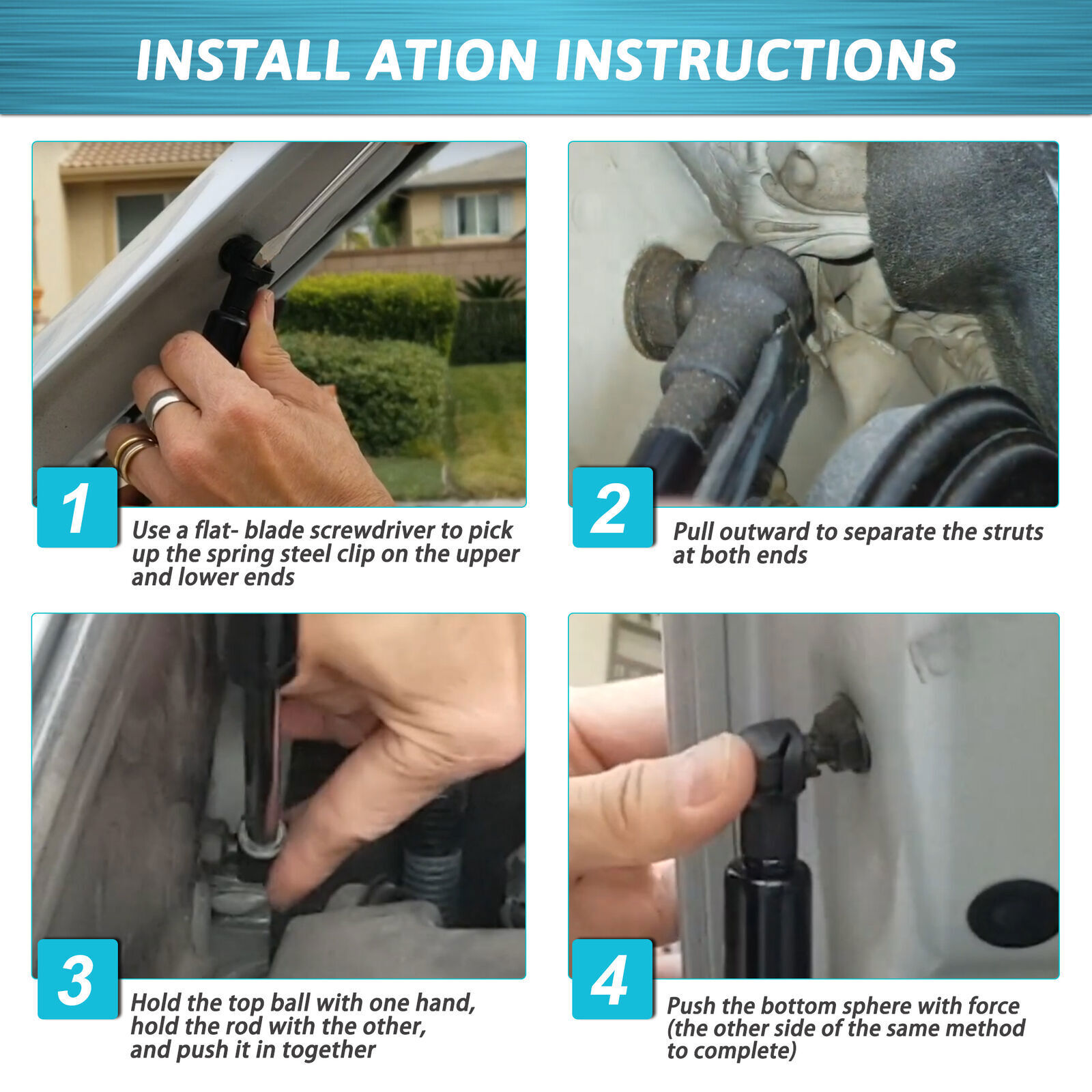 INSTALL ATION INSTRUCTIONS

1

Use a flat- blade screwdriver to pick up the spring steel clip on the upper and lower ends

2

Pull outward to separate the struts at both ends

3

Hold the top ball with one hand, hold the rod with the other, and push it in together

4

Push the bottom sphere with force (the other side of the same method to complete)