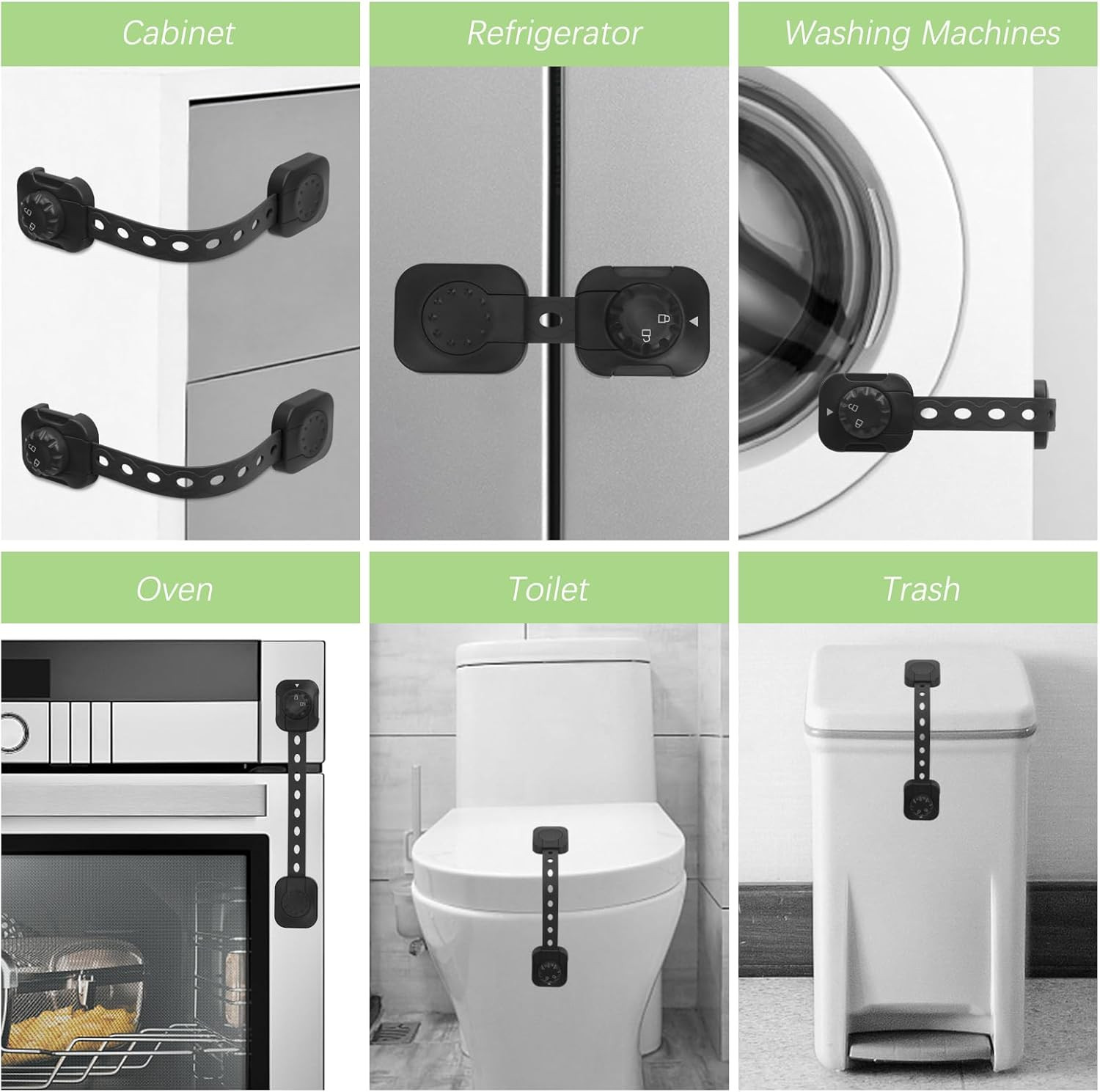 Cabinet

Refrigerator

Washing Machines

Oven

Toilet

Trash