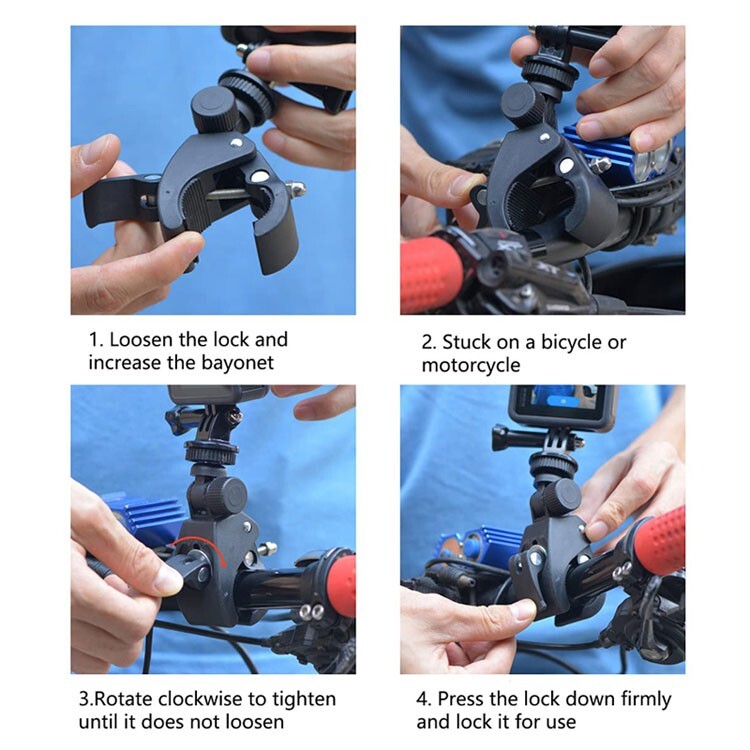 1. Loosen the lock and increase the bayonet

2. Stuck on a bicycle or motorcycle

3.Rotate clockwise to tighten until it does not loosen

4. Press the lock down firmly and lock it for use