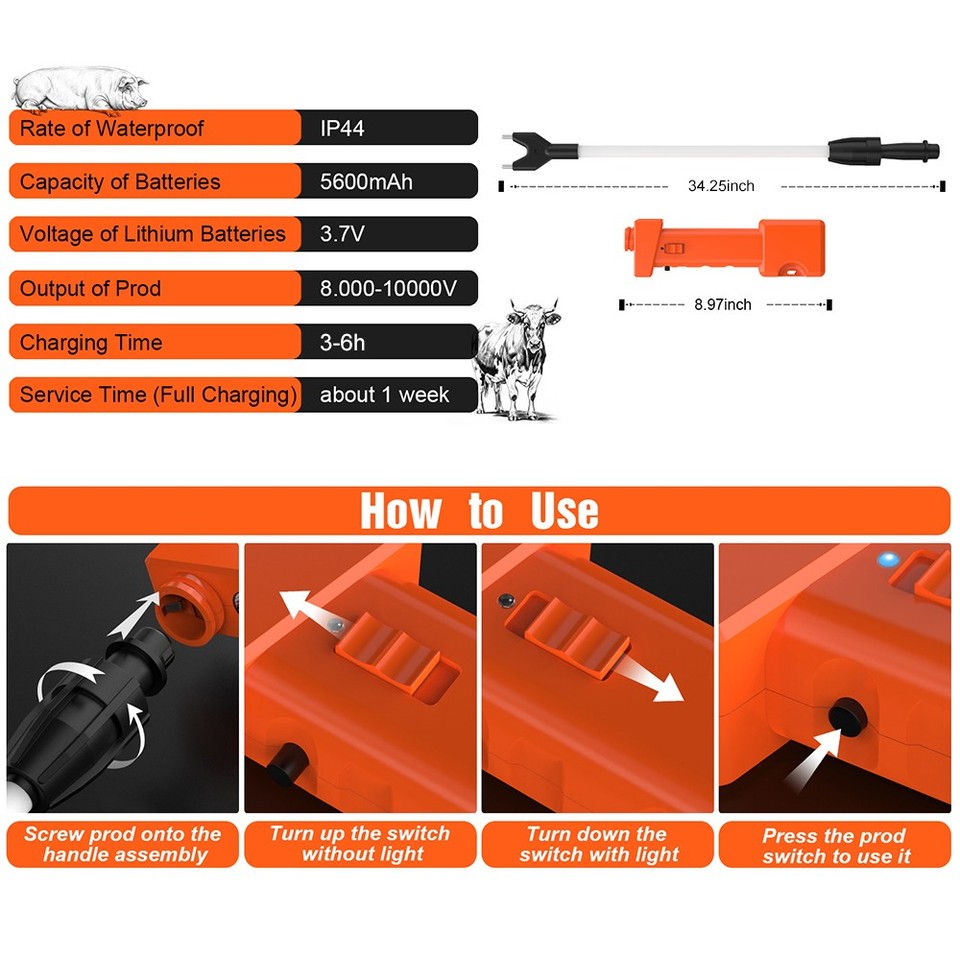 | Rate of Waterproof | IP44 |
|---|---|
| Capacity of Batteries | 5600mAh |
| Voltage of Lithium Batteries | 3.7V |
| Output of Prod | 8.000-10000V |
| Charging Time | 3-6h |
| Service Time (Full Charging) | about 1 week |

34.25inch

8.97inch

How to Use

Screw prod onto the handle assembly

Turn up the switch without light

Turn down the switch with light

Press the prod switch to use it