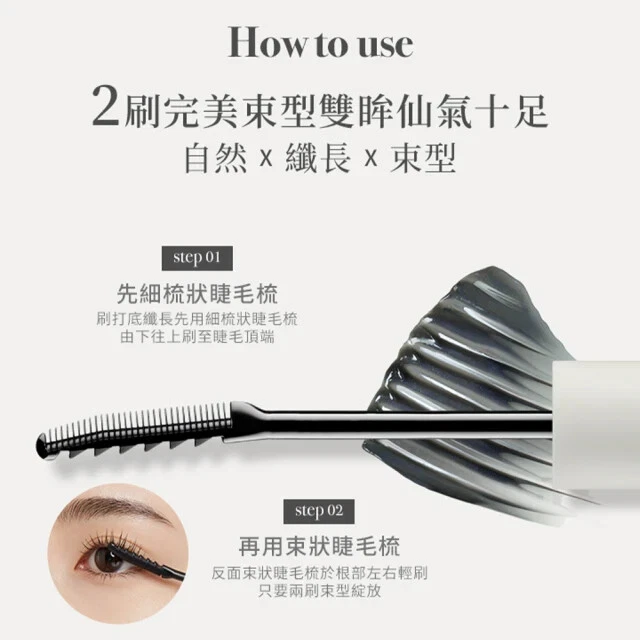 How to use

2刷完美束型雙眸仙氣十足

自然 x 纖長 x 束型

step 01

先細梳狀睫毛梳

刷打底纖長先用細梳狀睫毛梳
由下往上刷至睫毛頂端

step 02

再用束狀睫毛梳

反面束狀睫毛梳於根部左右輕刷
只要兩刷束型綻放