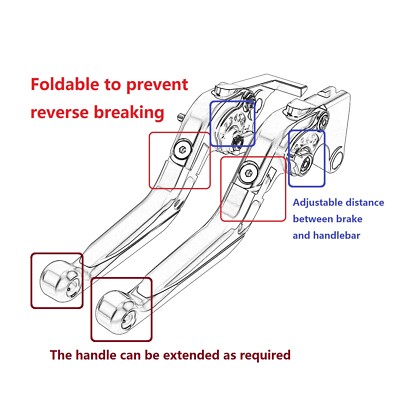 Foldable to prevent reverse breaking

Adjustable distance between brake and handlebar

The handle can be extended as required