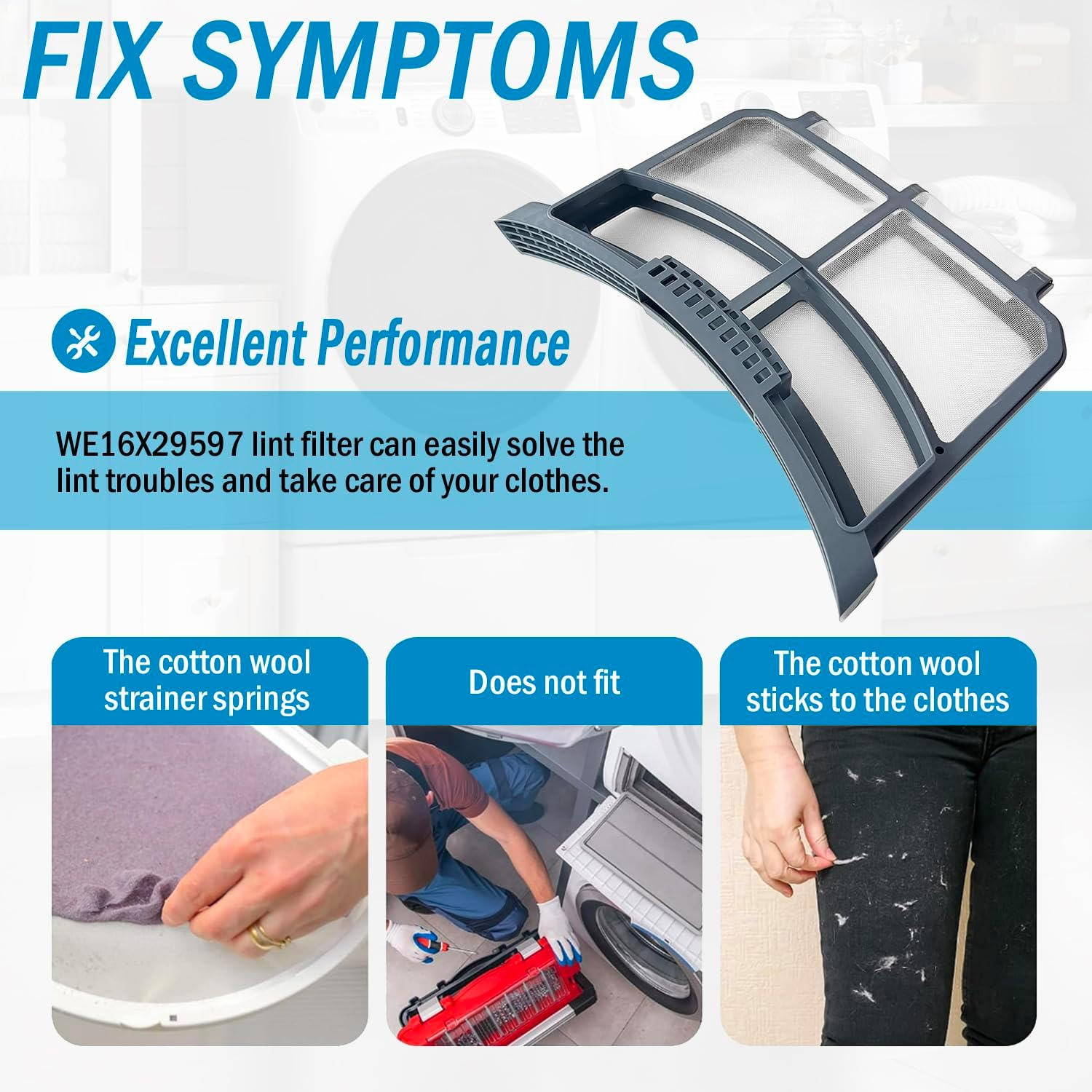 FIX SYMPTOMS

Excellent Performance

WE16X29597 lint filter can easily solve the lint troubles and take care of your clothes.

The cotton wool strainer springs

Does not fit

The cotton wool sticks to the clothes