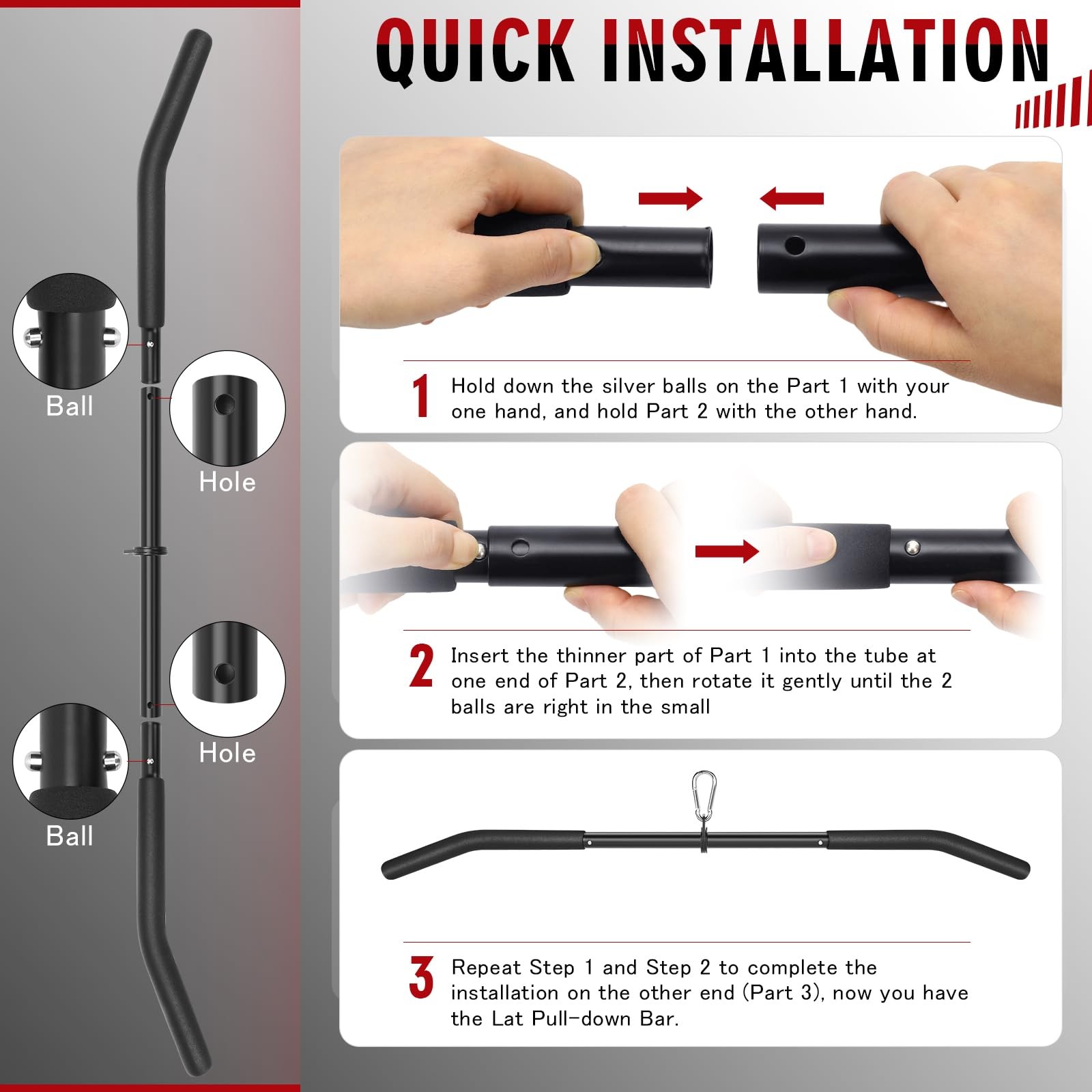 QUICK INSTALLATION

Ball

Hole

Hole

Ball

1 Hold down the silver balls on the Part 1 with your one hand, and hold Part 2 with the other hand.

2 Insert the thinner part of Part 1 into the tube at one end of Part 2, then rotate it gently until the 2 balls are right in the small

3 Repeat Step 1 and Step 2 to complete the installation on the other end (Part 3), now you have the Lat Pull-down Bar.