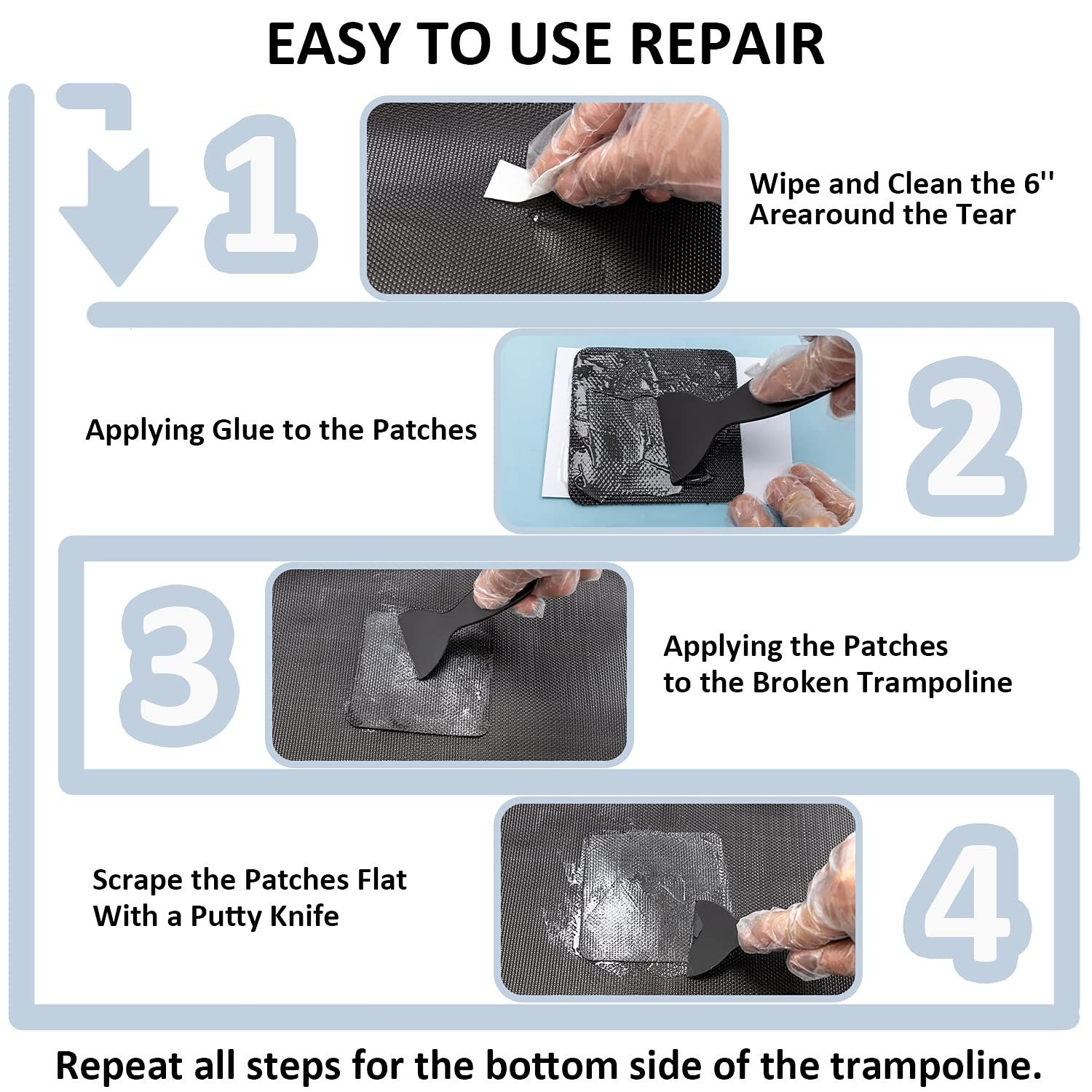 EASY TO USE REPAIR

1

Wipe and Clean the 6'' Arearound the Tear

Applying Glue to the Patches

2

3

Applying the Patches to the Broken Trampoline

Scrape the Patches Flat With a Putty Knife

4

Repeat all steps for the bottom side of the trampoline.