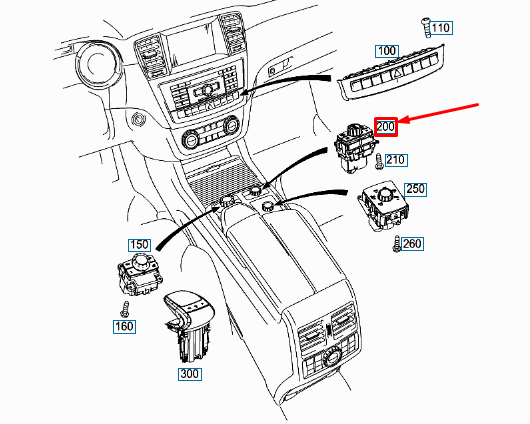 110
100
200
210
250
260
150
160
300