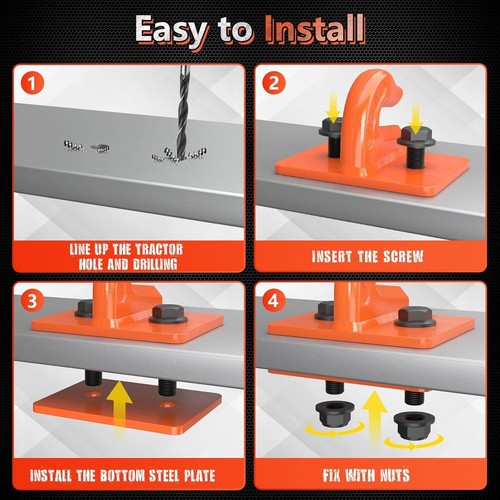 Easy to Install

1

LINE UP THE TRACTOR HOLE AND DRILLING

2

INSERT THE SCREW

3

INSTALL THE BOTTOM STEEL PLATE

4

FIX WITH NUTS