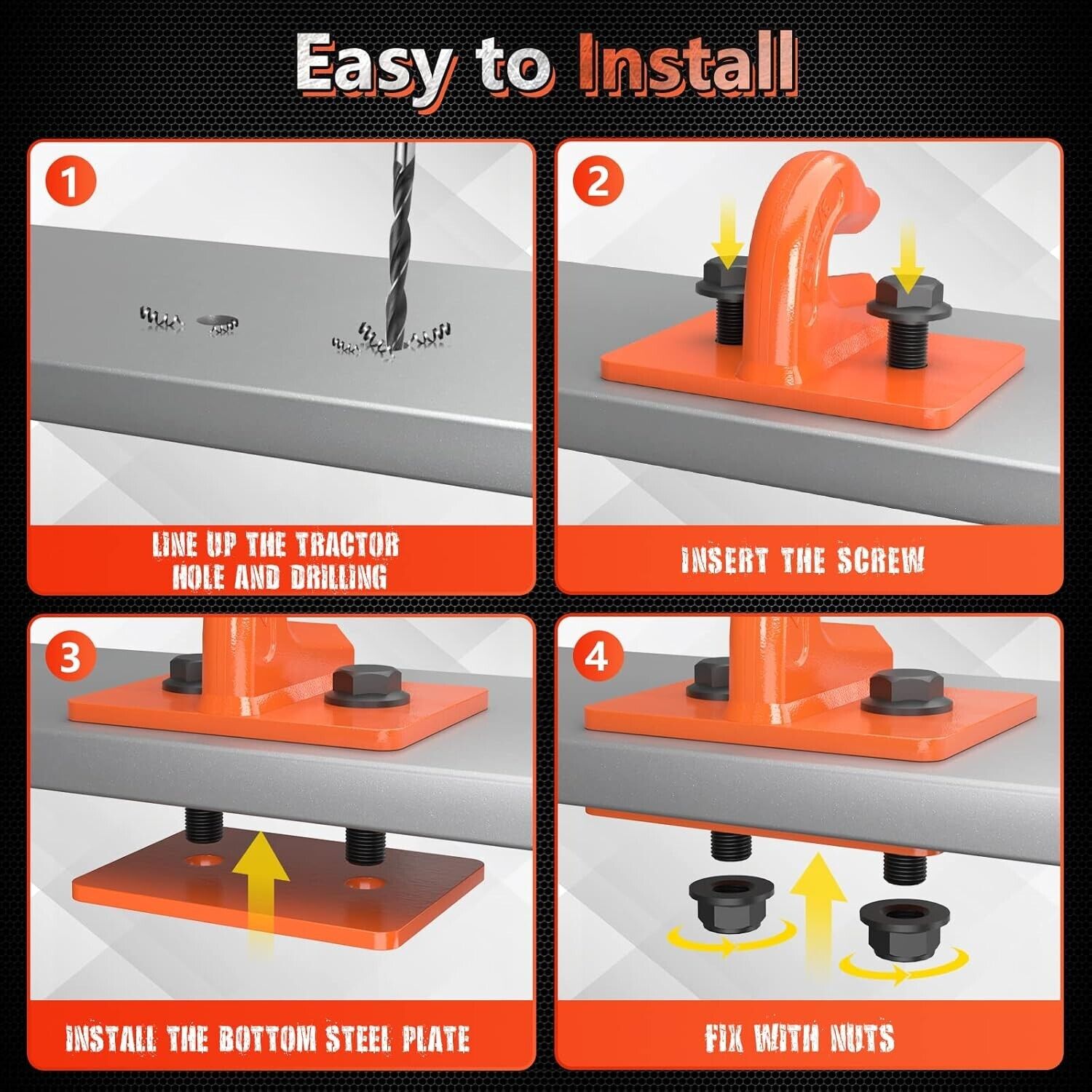 Easy to Install

1

LINE UP THE TRACTOR HOLE AND DRILLING

2

INSERT THE SCREW

3

INSTALL THE BOTTOM STEEL PLATE

4

FIX WITH NUTS