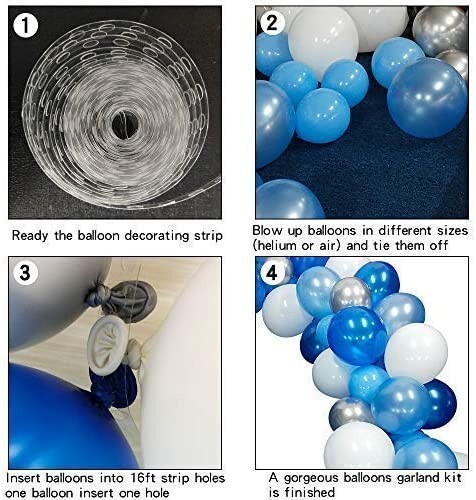 1

Ready the balloon decorating strip

2

Blow up balloons in different sizes (helium or air) and tie them off

3

Insert balloons into 16ft strip holes one balloon insert one hole

4

A gorgeous balloons garland kit is finished