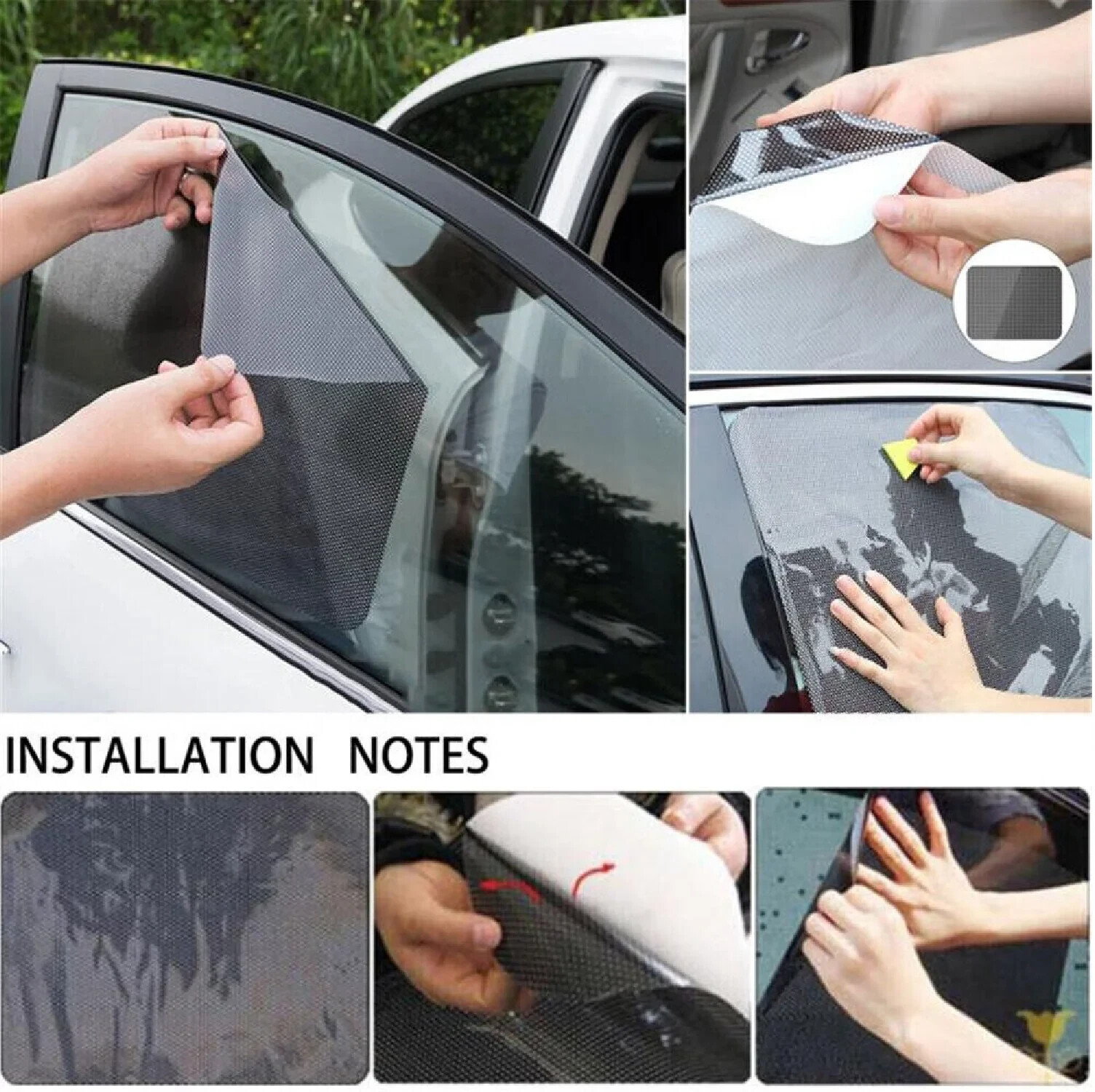 INSTALLATION NOTES