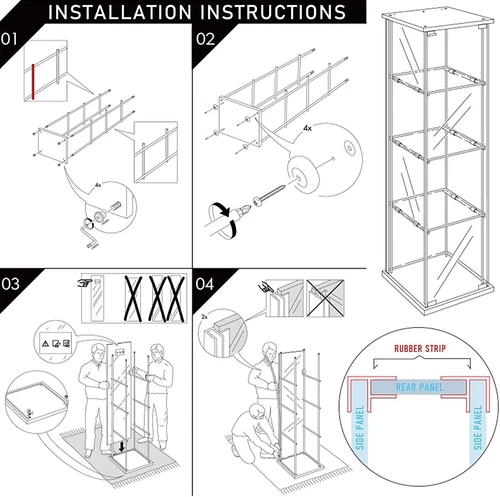 INSTALLATION INSTRUCTIONS

01

4x

02

4x

03

04

2x

RUBBER STRIP

REAR PANEL

SIDE PANEL

SIDE PANEL