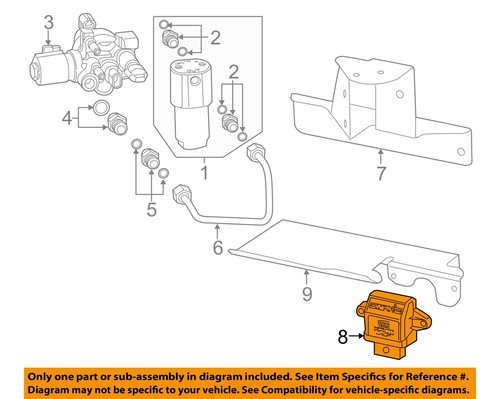 3
2
2
4
1
7
5
6
9
8

Only one part or sub-assembly in diagram included. See Item Specifics for Reference #. Diagram may not be specific to your vehicle. See Compatibility for vehicle-specific diagrams.