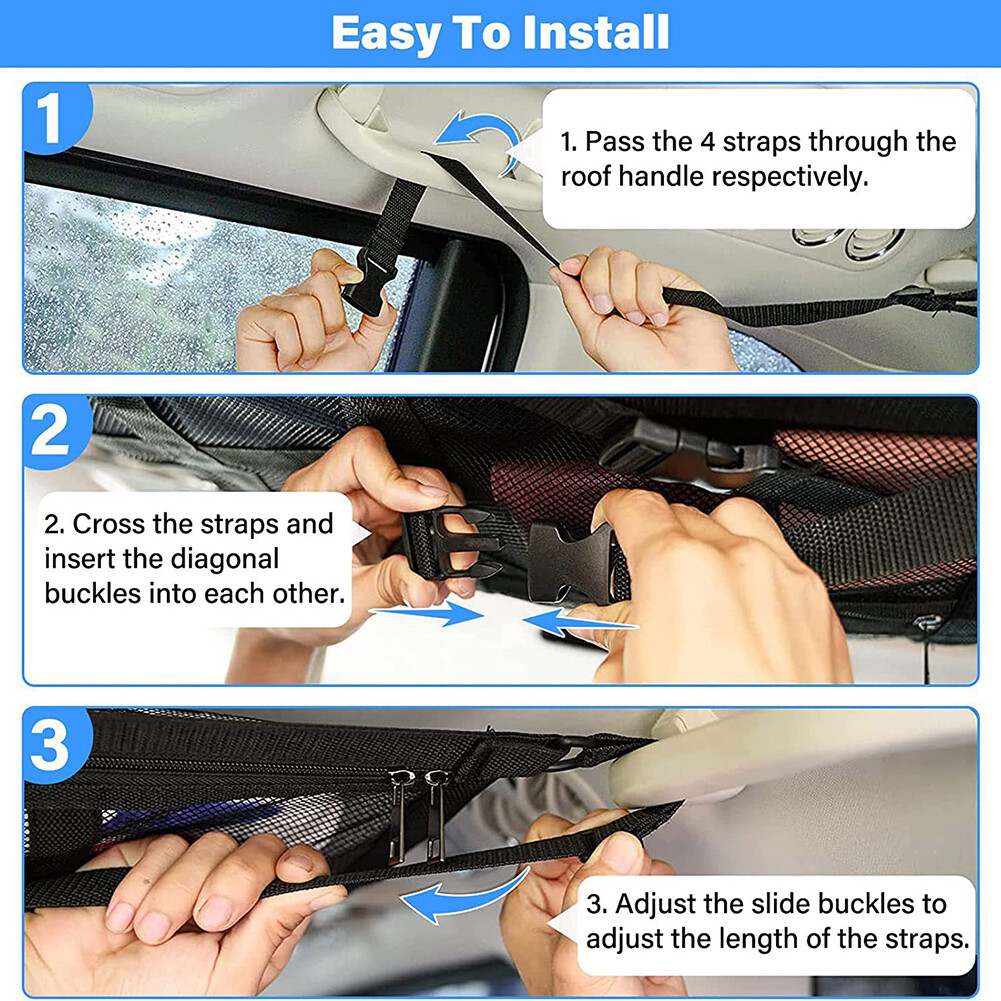 Easy To Install

1

1. Pass the 4 straps through the roof handle respectively.

2

2. Cross the straps and insert the diagonal buckles into each other.

3

3. Adjust the slide buckles to adjust the length of the straps.