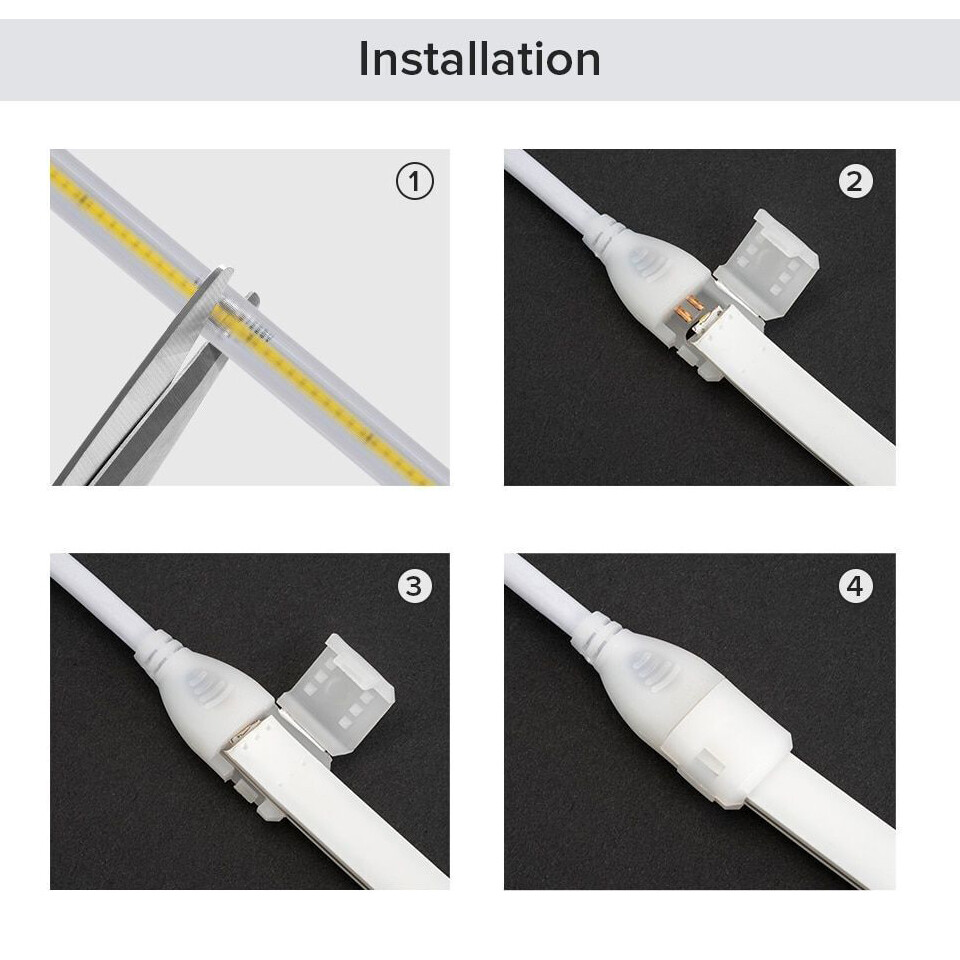 Installation

1

2

3

4