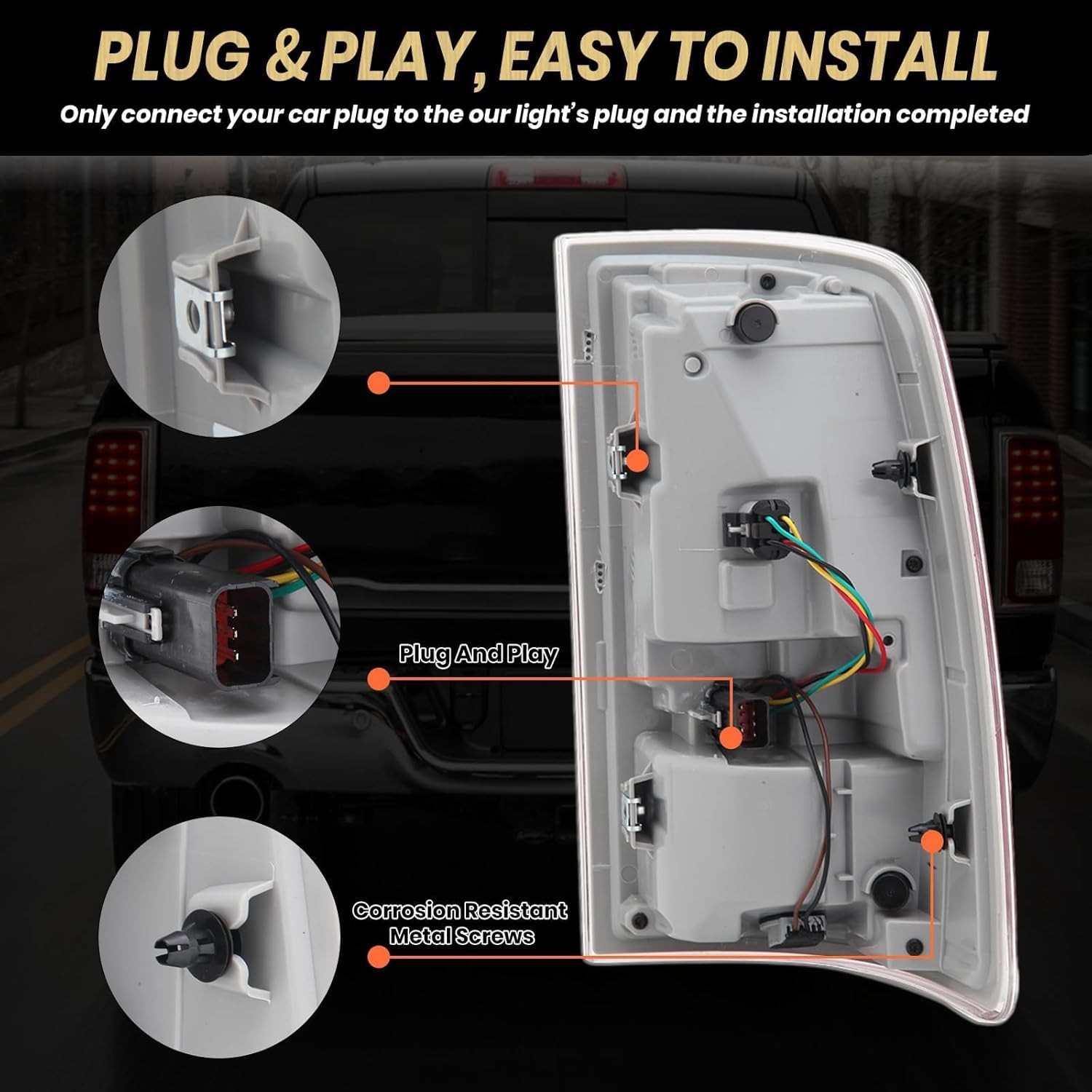 PLUG & PLAY, EASY TO INSTALL

Only connect your car plug to the our light's plug and the installation completed

Plug And Play

Corrosion Resistant Metal Screws