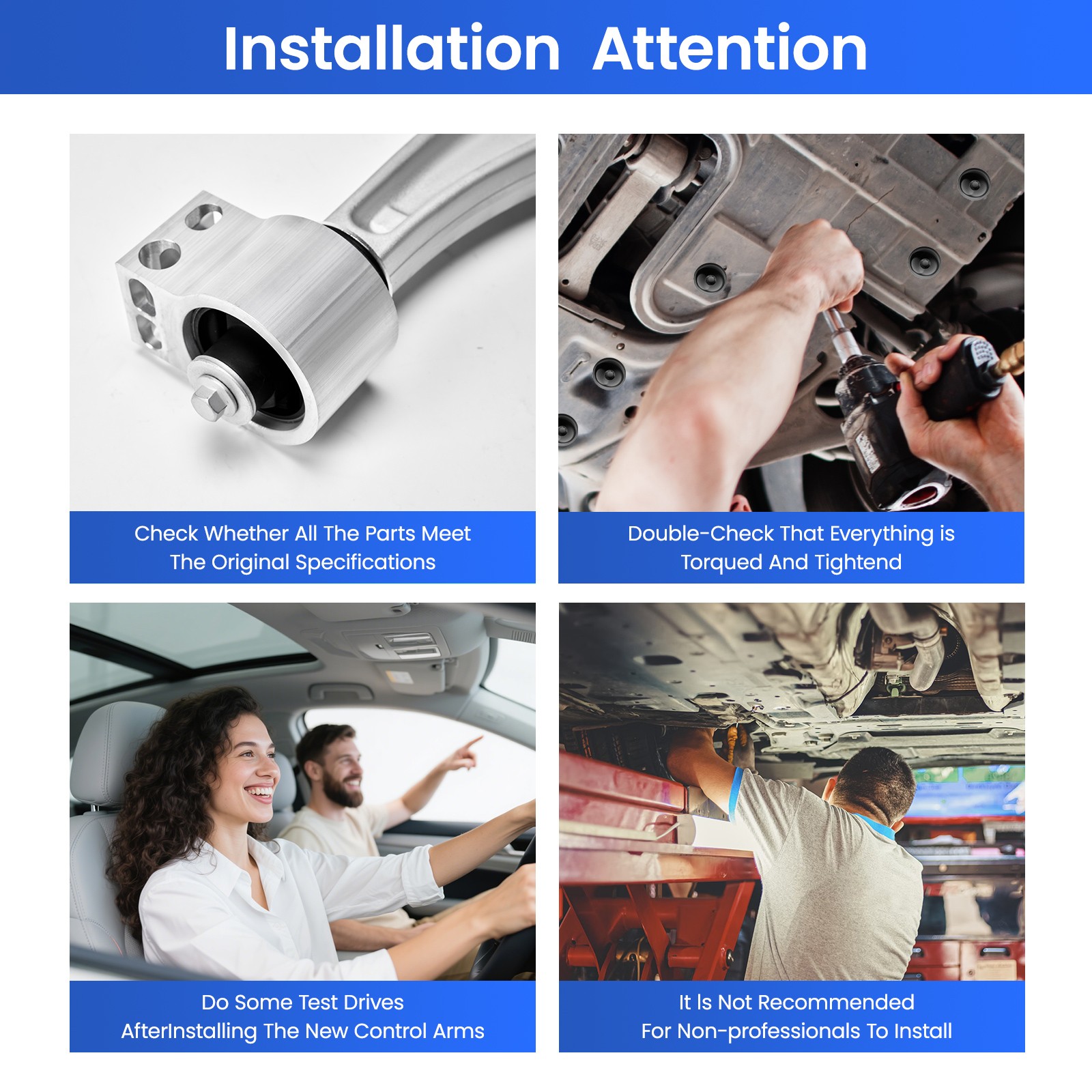 Installation Attention

Check Whether All The Parts Meet The Original Specifications

Double-Check That Everything is Torqued And Tightend

Do Some Test Drives AfterInstalling The New Control Arms

It Is Not Recommended For Non-professionals To Install