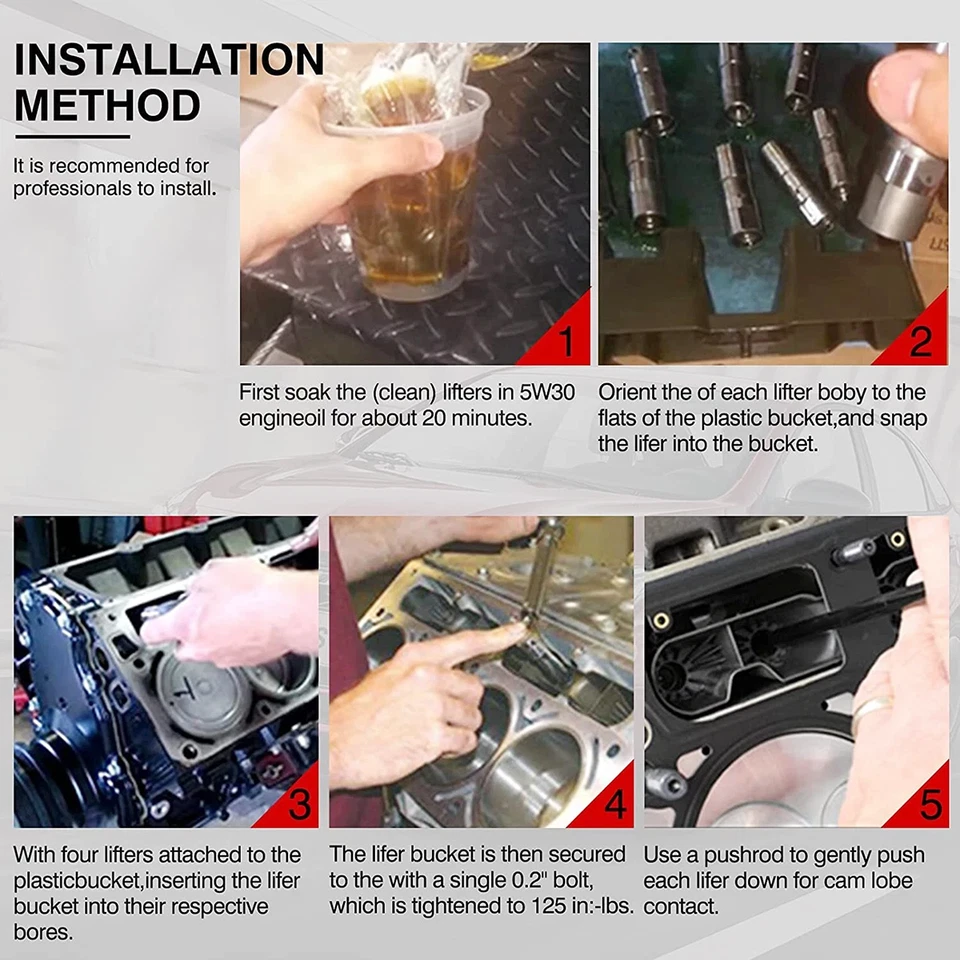 INSTALLATION METHOD

It is recommended for professionals to install.

1

First soak the (clean) lifters in 5W30 engineoil for about 20 minutes.

2

Orient the of each lifter boby to the flats of the plastic bucket,and snap the lifer into the bucket.

3

With four lifters attached to the plasticbucket,inserting the lifer bucket into their respective bores.

4

The lifer bucket is then secured to the with a single 0.2" bolt, which is tightened to 125 in:-lbs.

5

Use a pushrod to gently push each lifer down for cam lobe contact.