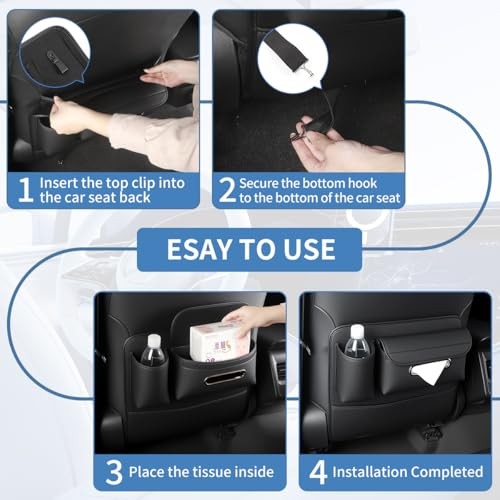 1 Insert the top clip into the car seat back

2 Secure the bottom hook to the bottom of the car seat

ESAY TO USE

3 Place the tissue inside

4 Installation Completed