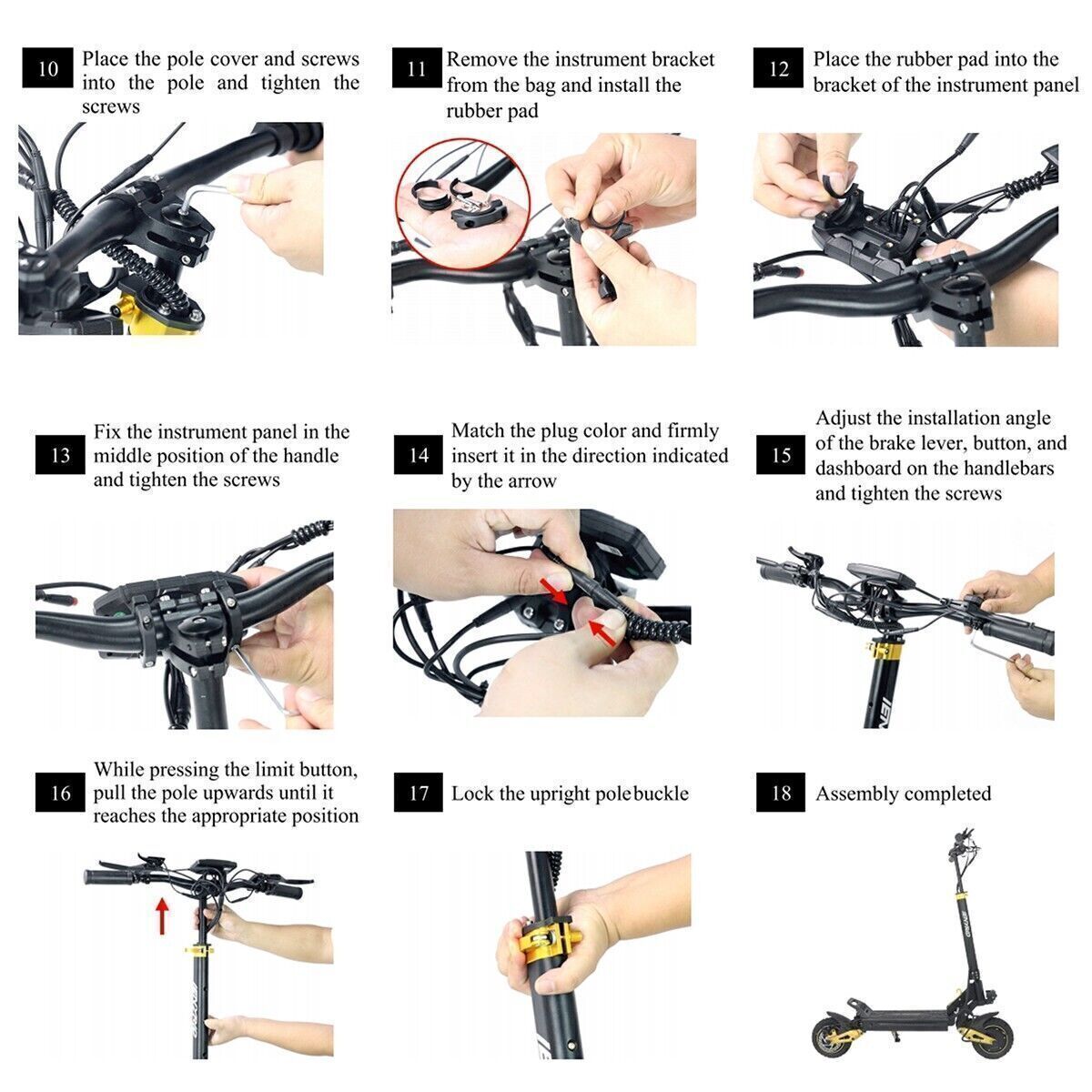 10 Place the pole cover and screws into the pole and tighten the screws

11 Remove the instrument bracket from the bag and install the rubber pad

12 Place the rubber pad into the bracket of the instrument panel

13 Fix the instrument panel in the middle position of the handle and tighten the screws

14 Match the plug color and firmly insert it in the direction indicated by the arrow

15 Adjust the installation angle of the brake lever, button, and dashboard on the handlebars and tighten the screws

16 While pressing the limit button, pull the pole upwards until it reaches the appropriate position

17 Lock the upright polebuckle

18 Assembly completed