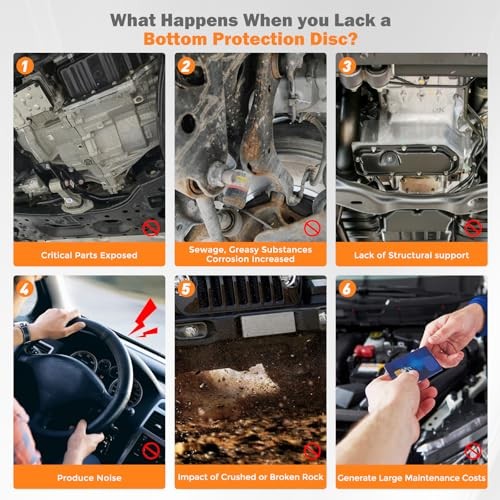 What Happens When you Lack a Bottom Protection Disc?

1

Critical Parts Exposed

2

Sewage, Greasy Substances Corrosion Increased

3

Lack of Structural support

4

Produce Noise

5

Impact of Crushed or Broken Rock

6

Generate Large Maintenance Costs