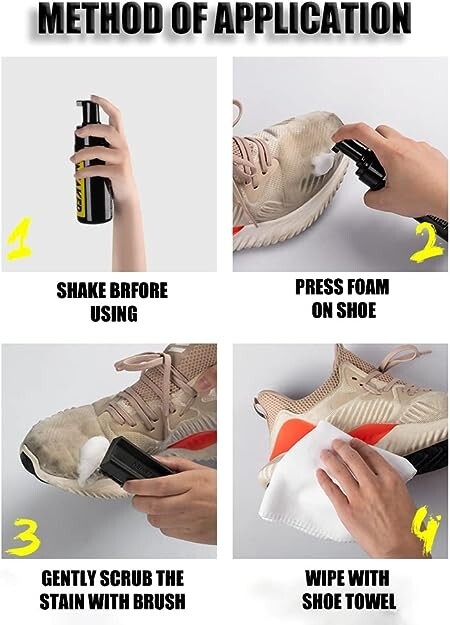 METHOD OF APPLICATION

1

SHAKE BRFORE USING

2

PRESS FOAM ON SHOE

3

GENTLY SCRUB THE STAIN WITH BRUSH

4

WIPE WITH SHOE TOWEL