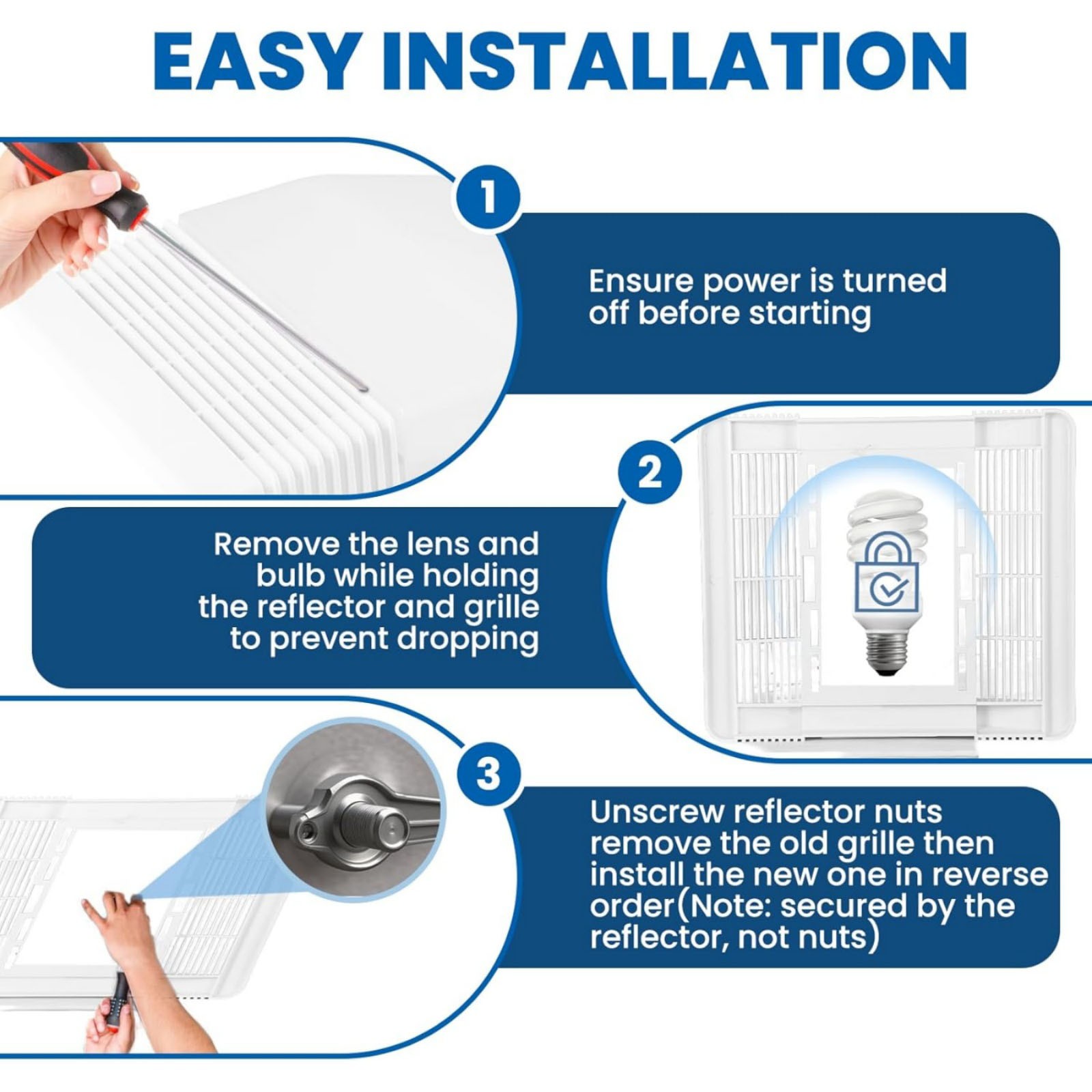 EASY INSTALLATION

1

Ensure power is turned off before starting

2

Remove the lens and bulb while holding the reflector and grille to prevent dropping

3

Unscrew reflector nuts remove the old grille then install the new one in reverse order(Note: secured by the reflector, not nuts)