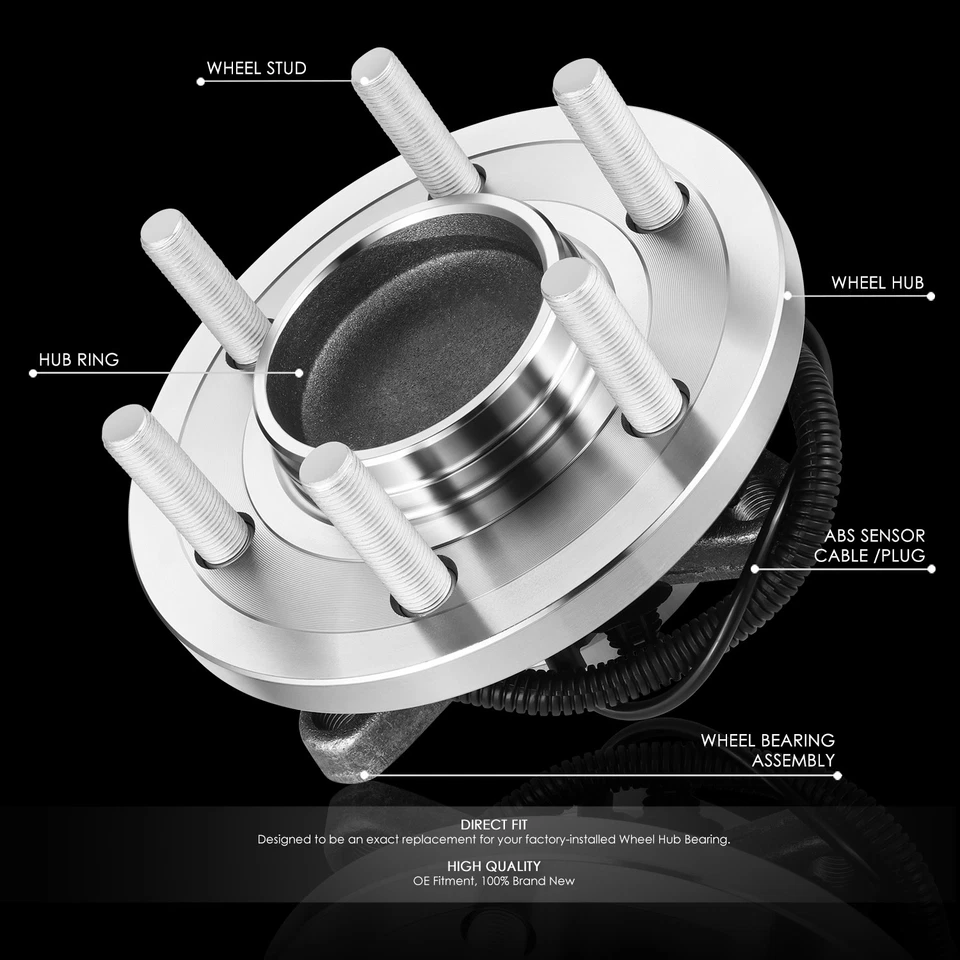 WHEEL STUD

WHEEL HUB

HUB RING

ABS SENSOR CABLE /PLUG

WHEEL BEARING ASSEMBLY

DIRECT FIT
Designed to be an exact replacement for your factory-installed Wheel Hub Bearing.

HIGH QUALITY
OE Fitment, 100% Brand New