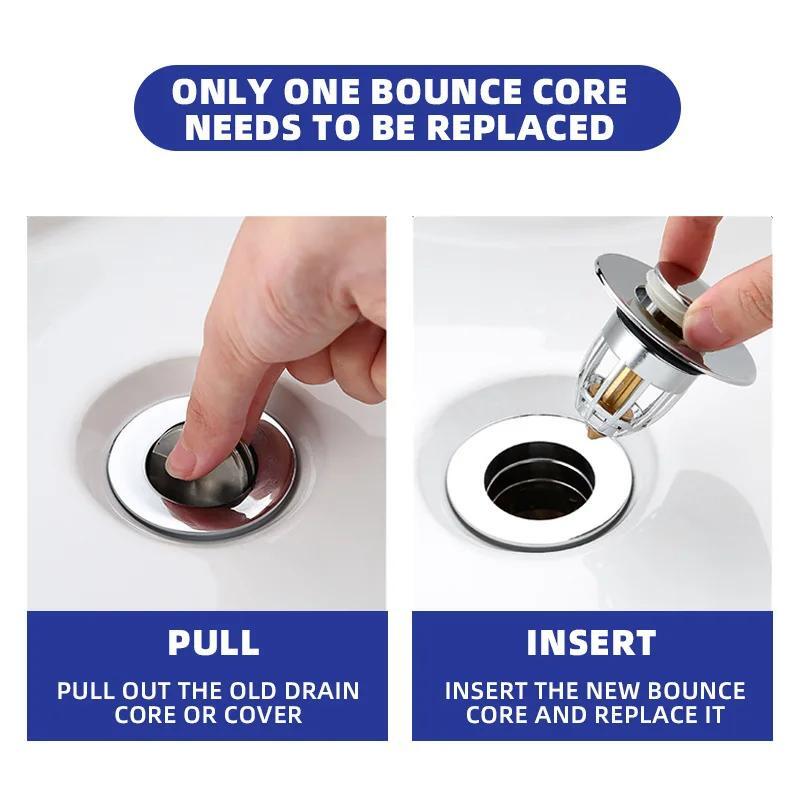 ONLY ONE BOUNCE CORE NEEDS TO BE REPLACED

PULL

PULL OUT THE OLD DRAIN CORE OR COVER

INSERT

INSERT THE NEW BOUNCE CORE AND REPLACE IT