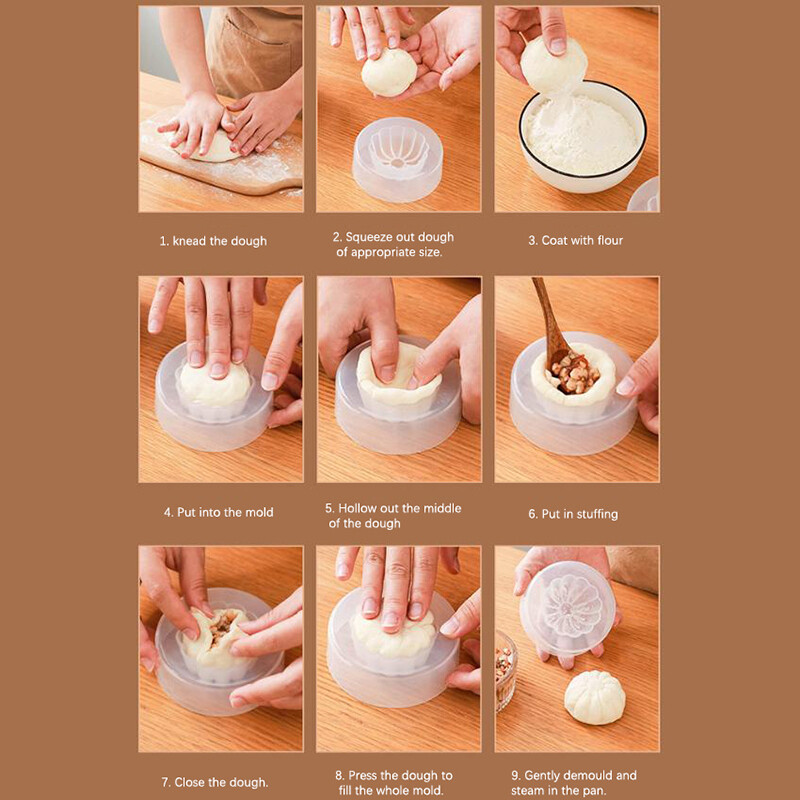 1. knead the dough

2. Squeeze out dough of appropriate size.

3. Coat with flour

4. Put into the mold

5. Hollow out the middle of the dough

6. Put in stuffing

7. Close the dough.

8. Press the dough to fill the whole mold.

9. Gently demould and steam in the pan.