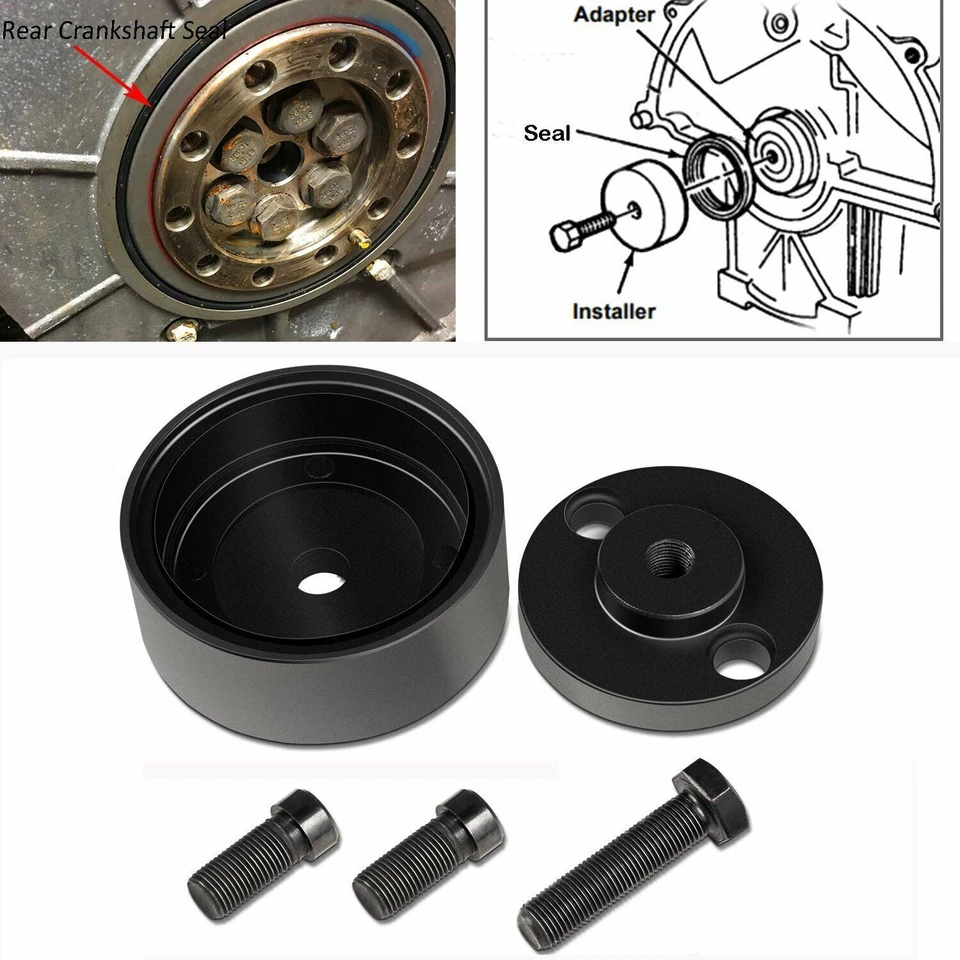 Rear Crankshaft Seal

Adapter

Seal

Installer