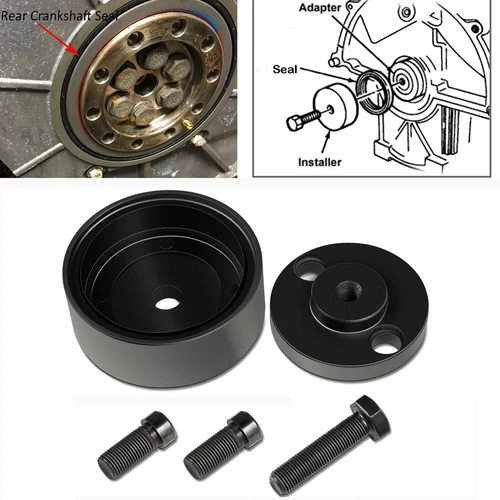 Rear Crankshaft Seal

Adapter

Seal

Installer